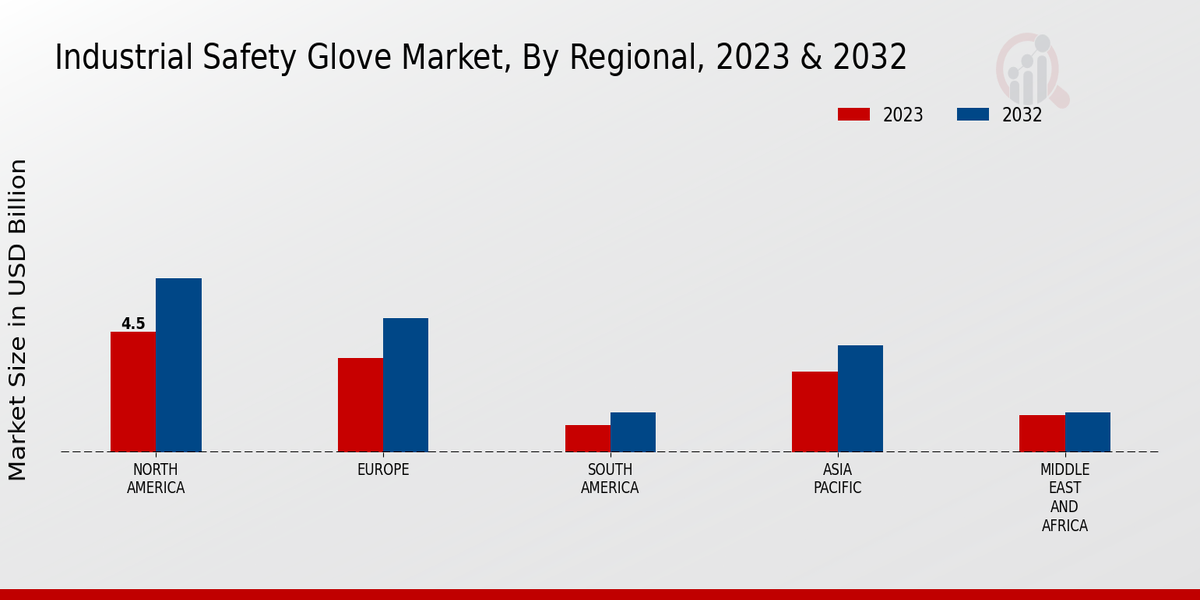 Industrial Safety Glove Market, By Regional, 2023 & 2032

2023
2032

Market Size in USD Billion

4.5

NORTH AMERICA
EUROPE
SOUTH AMERICA
ASIA PACIFIC
MIDDLE EAST AND AFRICA