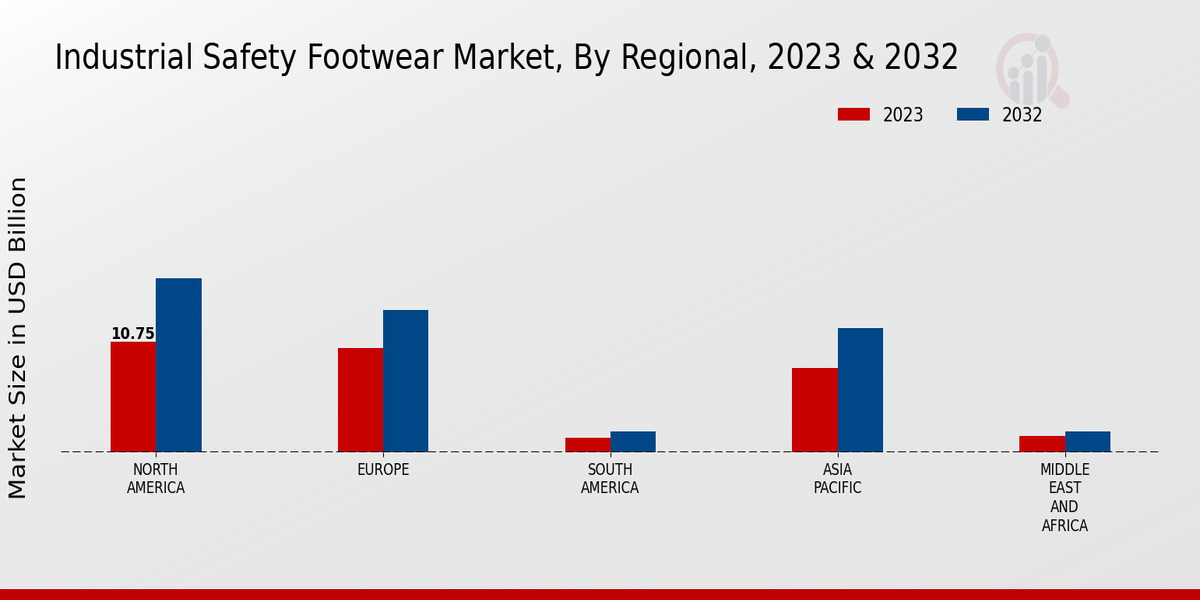 Industrial Safety Footwear Market, By Regional, 2023 & 2032

2023
2032

Market Size in USD Billion

10.75

NORTH AMERICA
EUROPE
SOUTH AMERICA
ASIA PACIFIC
MIDDLE EAST AND AFRICA