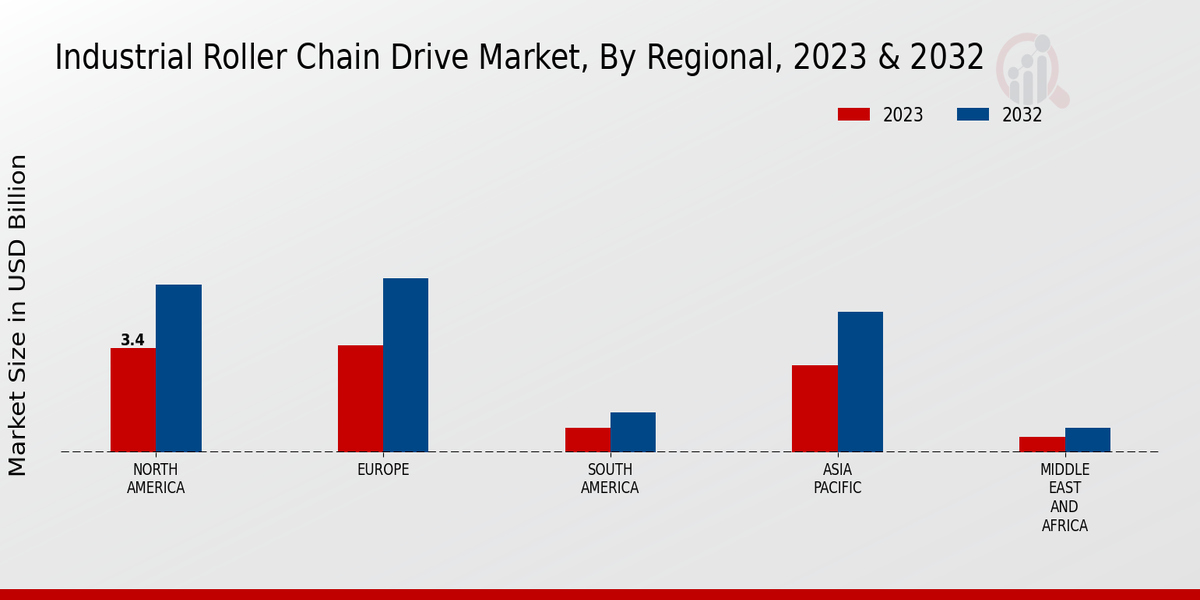 Industrial Roller Chain Drive Market, By Regional, 2023 & 2032

2023
2032

Market Size in USD Billion

3.4

NORTH AMERICA
EUROPE
SOUTH AMERICA
ASIA PACIFIC
MIDDLE EAST AND AFRICA