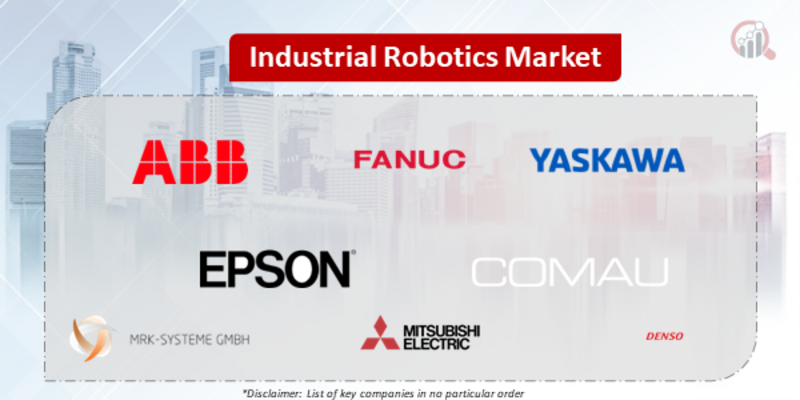 Industrial Robotics Market

ABB

FANUC

YASKAWA

EPSON

COMAU

MRK-SYSTEME GMBH

MITSUBISHI ELECTRIC

DENSO

*Disclaimer: List of key companies in no particular order