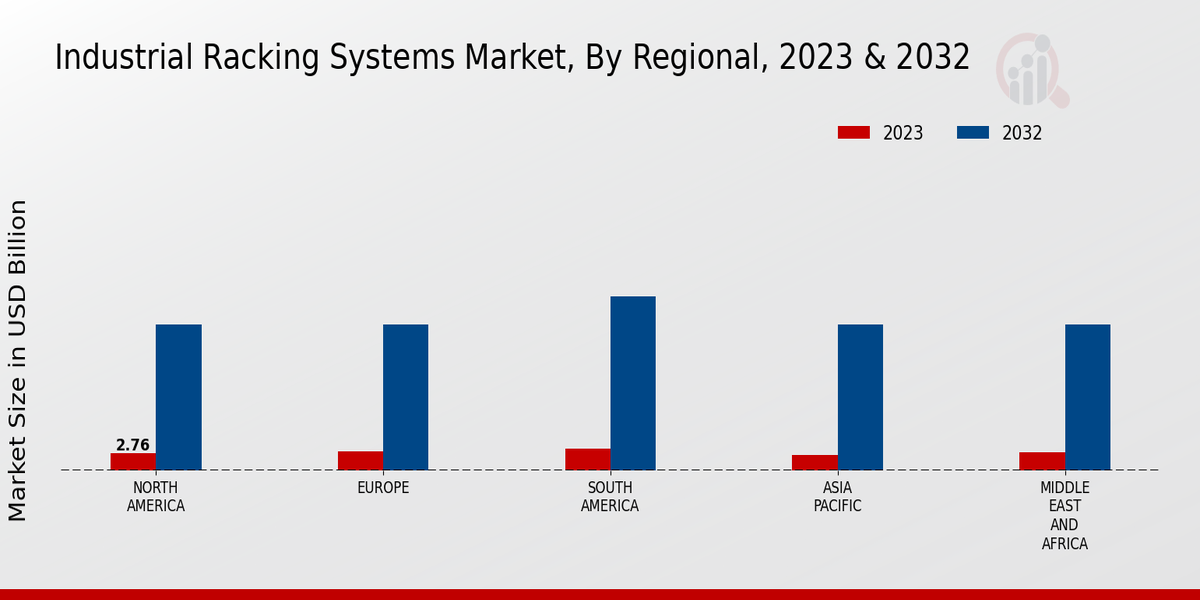 Industrial Racking Systems Market, By Regional, 2023 & 2032

2023 2032

Market Size in USD Billion

2.76

NORTH AMERICA

EUROPE

SOUTH AMERICA

ASIA PACIFIC

MIDDLE EAST AND AFRICA