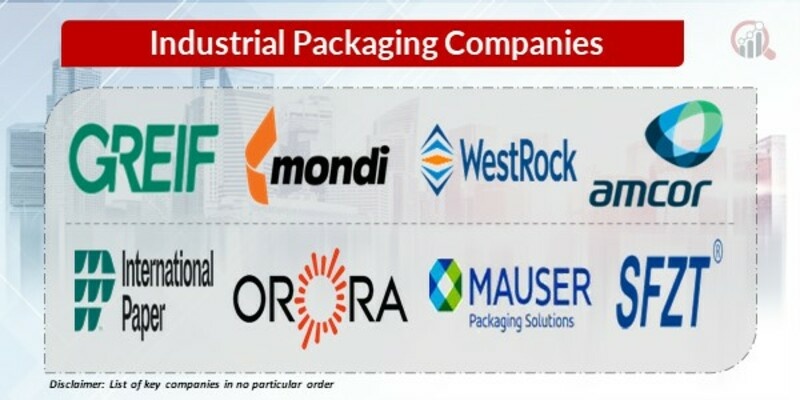 Industrial Packaging Companies

GREIF

mondi

WestRock

amcor

International Paper

ORORA

MAUSER
Packaging Solutions

SFZT®

Disclaimer: List of key companies in no particular order