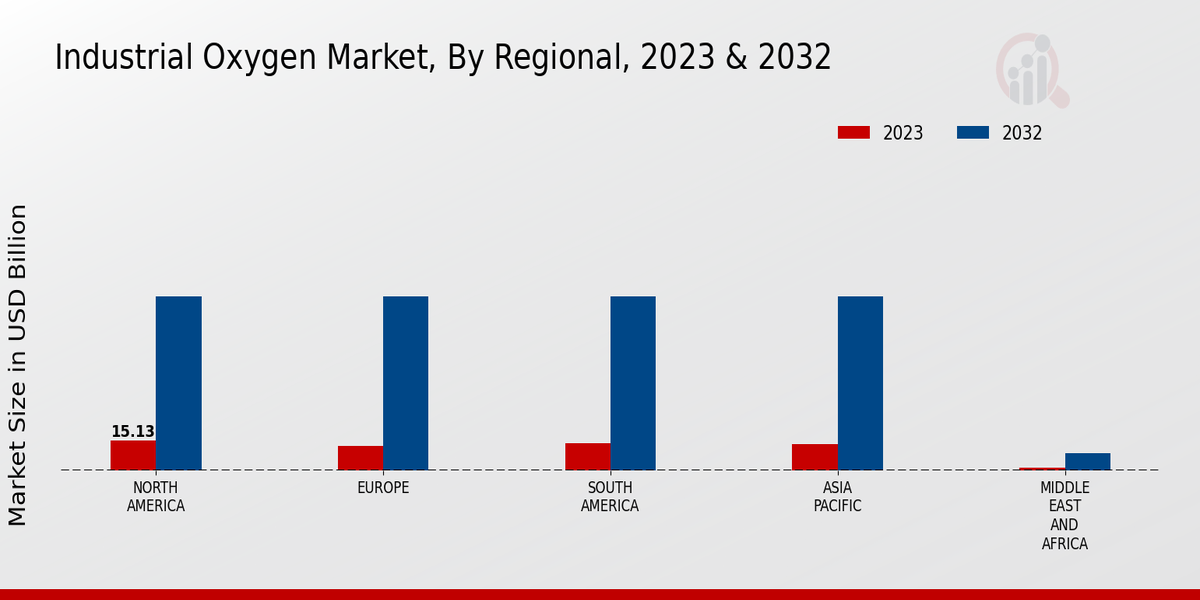 Industrial Oxygen Market, By Regional, 2023 & 2032

2023
2032

Market Size in USD Billion

15.13

NORTH AMERICA

EUROPE

SOUTH AMERICA

ASIA PACIFIC

MIDDLE EAST AND AFRICA