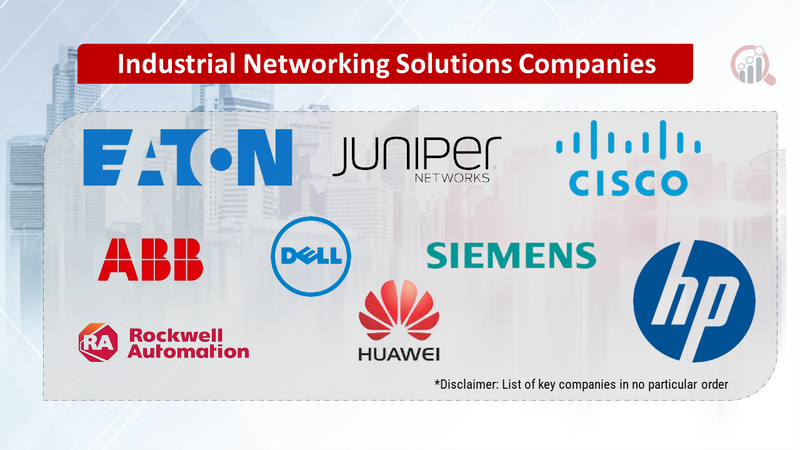 Industrial Networking Solutions Companies

EATON

JUNIPER NETWORKS

CISCO

ABB

DELL

SIEMENS

hp

RA Rockwell Automation

HUAWEI

*Disclaimer: List of key companies in no particular order