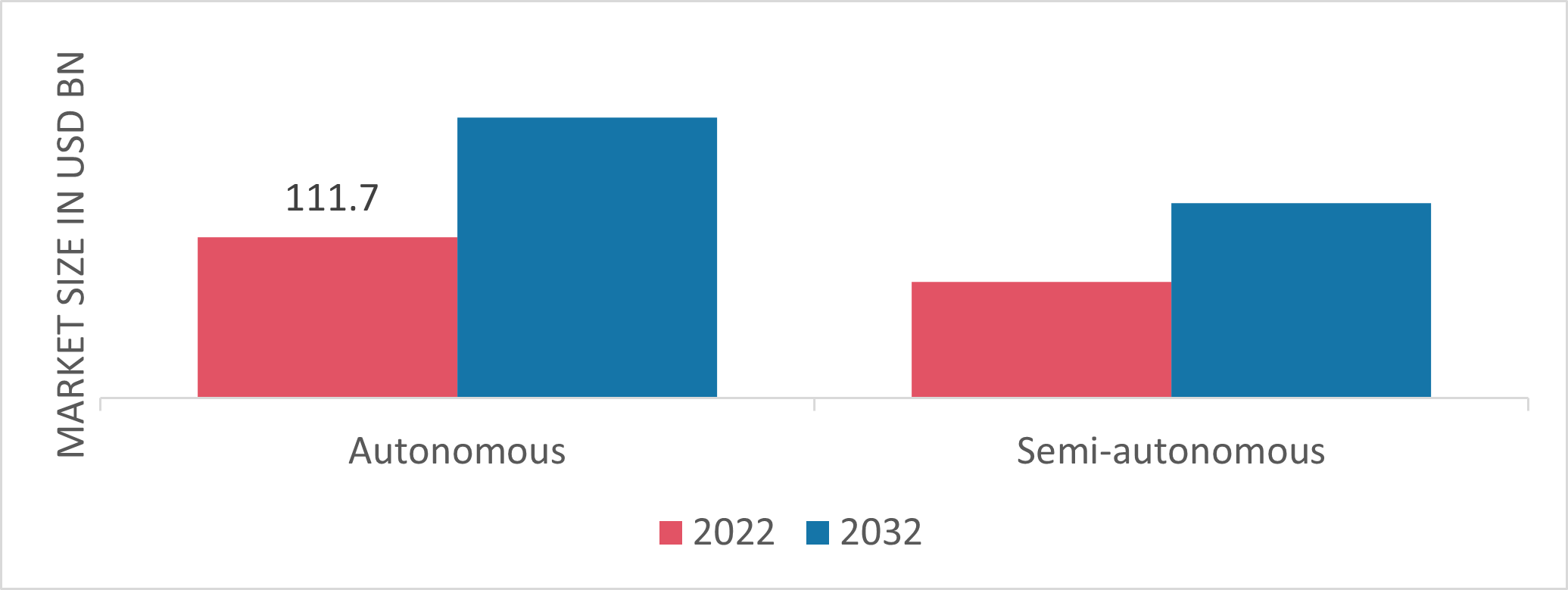 MARKET SIZE IN USD BN

111.7

Autonomous

Semi-autonomous

2022 2032