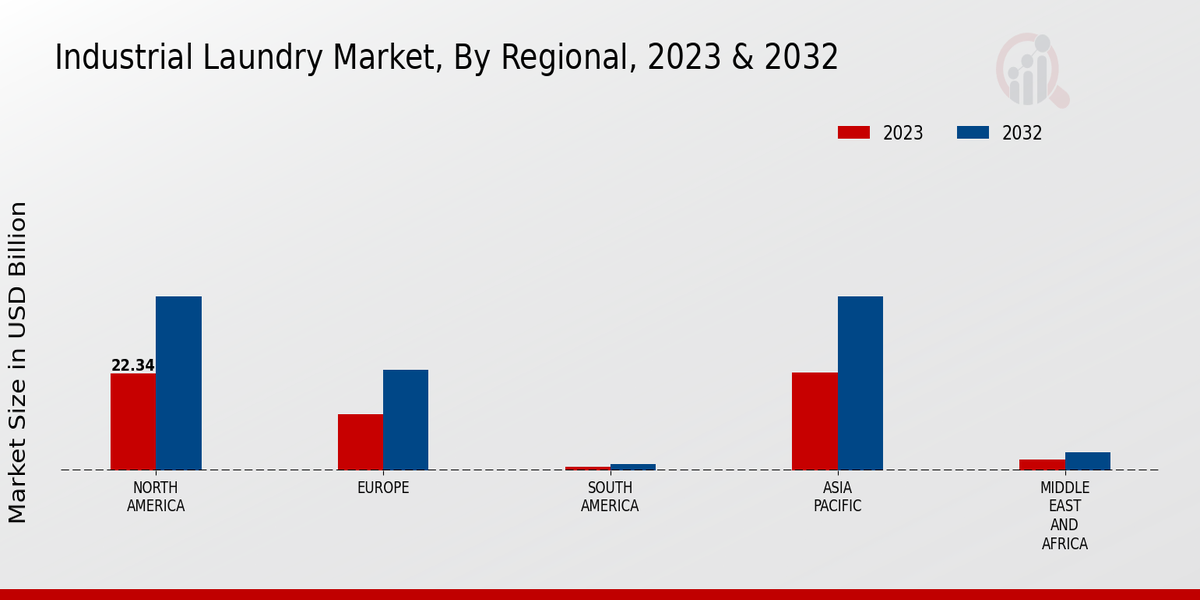 Industrial Laundry Market, By Regional, 2023 & 2032

2023
2032

Market Size in USD Billion

22.34

NORTH AMERICA
EUROPE
SOUTH AMERICA
ASIA PACIFIC
MIDDLE EAST AND AFRICA