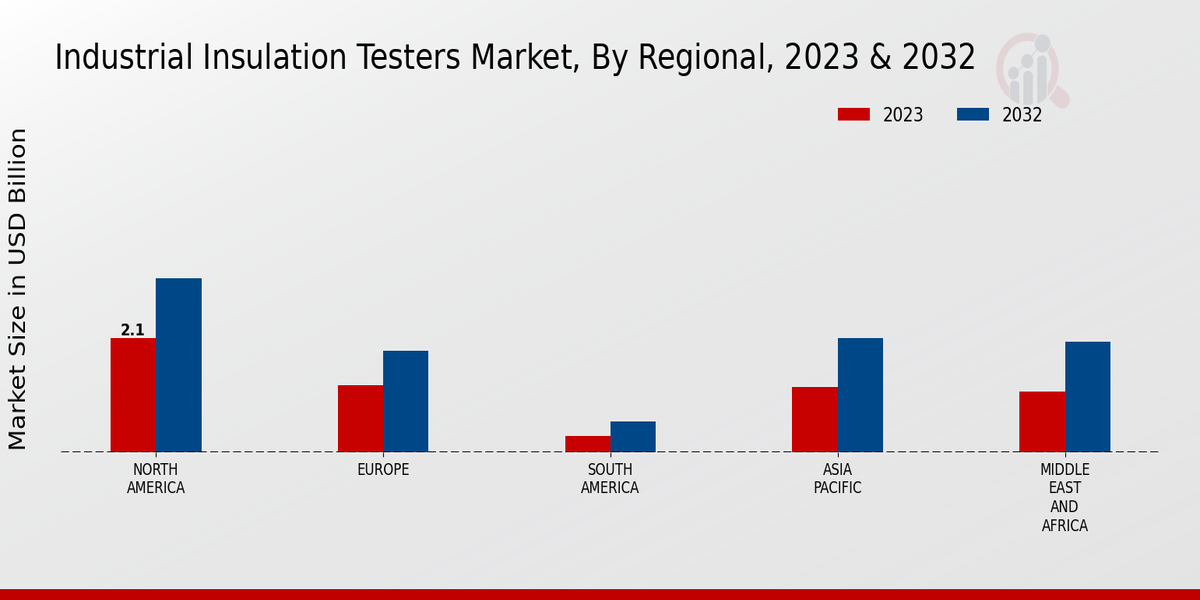 Industrial Insulation Testers Market, By Regional, 2023 & 2032

2023
2032

Market Size in USD Billion

2.1

NORTH AMERICA
EUROPE
SOUTH AMERICA
ASIA PACIFIC
MIDDLE EAST AND AFRICA