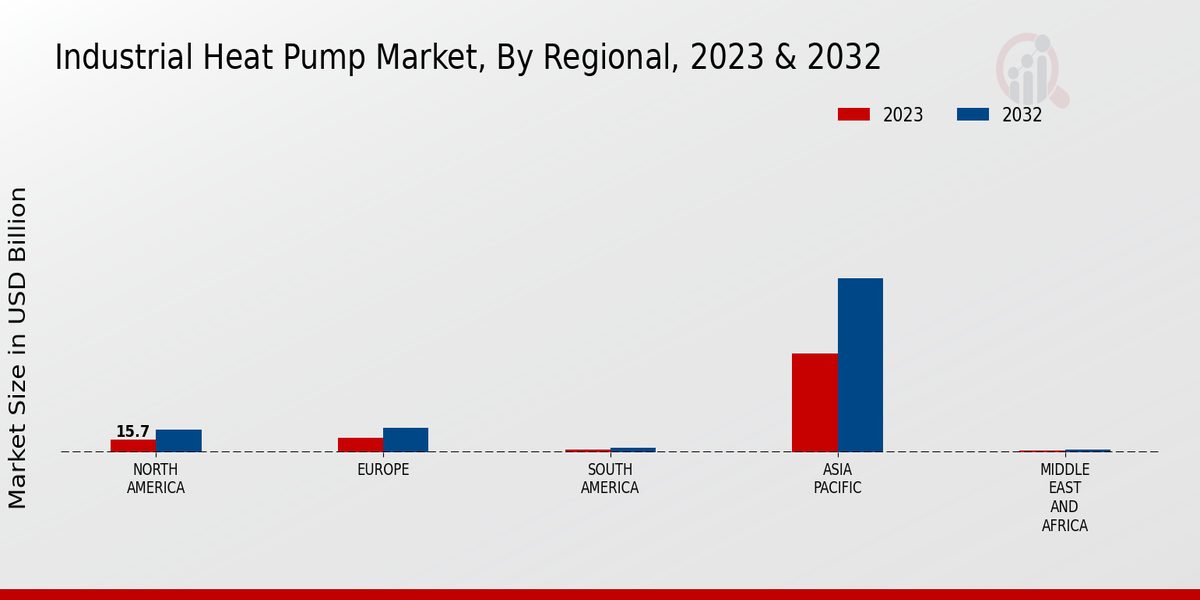 Industrial Heat Pump Market, By Regional, 2023 & 2032

2023
2032

Market Size in USD Billion

15.7

NORTH AMERICA
EUROPE
SOUTH AMERICA
ASIA PACIFIC
MIDDLE EAST AND AFRICA