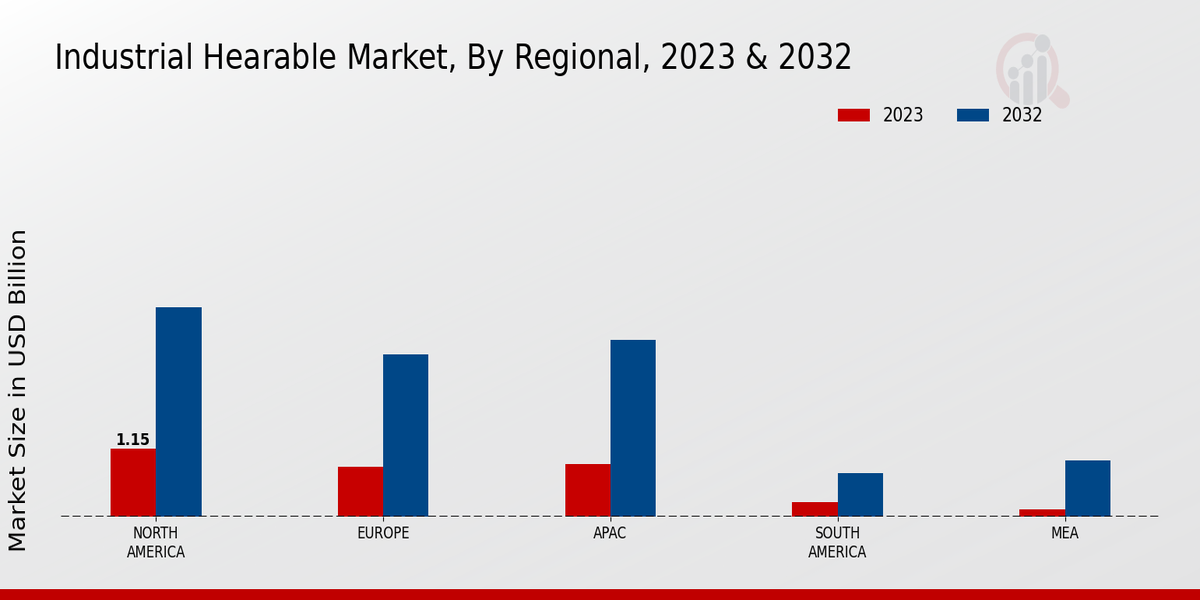 Industrial Hearable Market, By Regional, 2023 & 2032

2023
2032

Market Size in USD Billion

1.15

NORTH AMERICA
EUROPE
APAC
SOUTH AMERICA
MEA