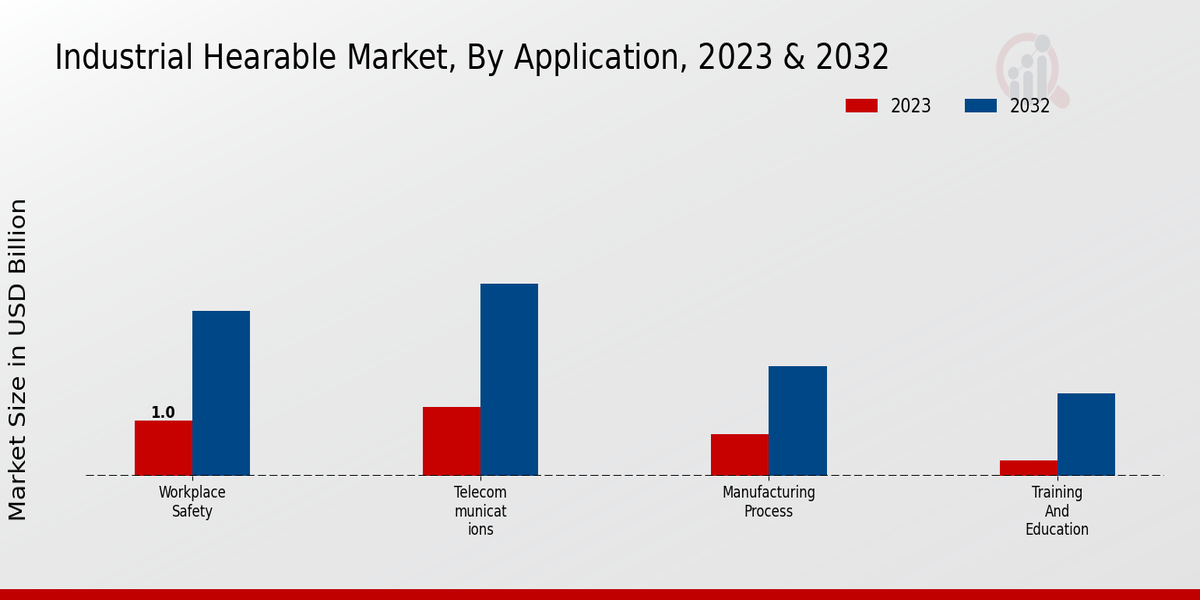 Industrial Hearable Market, By Application, 2023 & 2032

2023 2032

Market Size in USD Billion

1.0

Workplace Safety

Telecom municat ions

Manufacturing Process

Training And Education