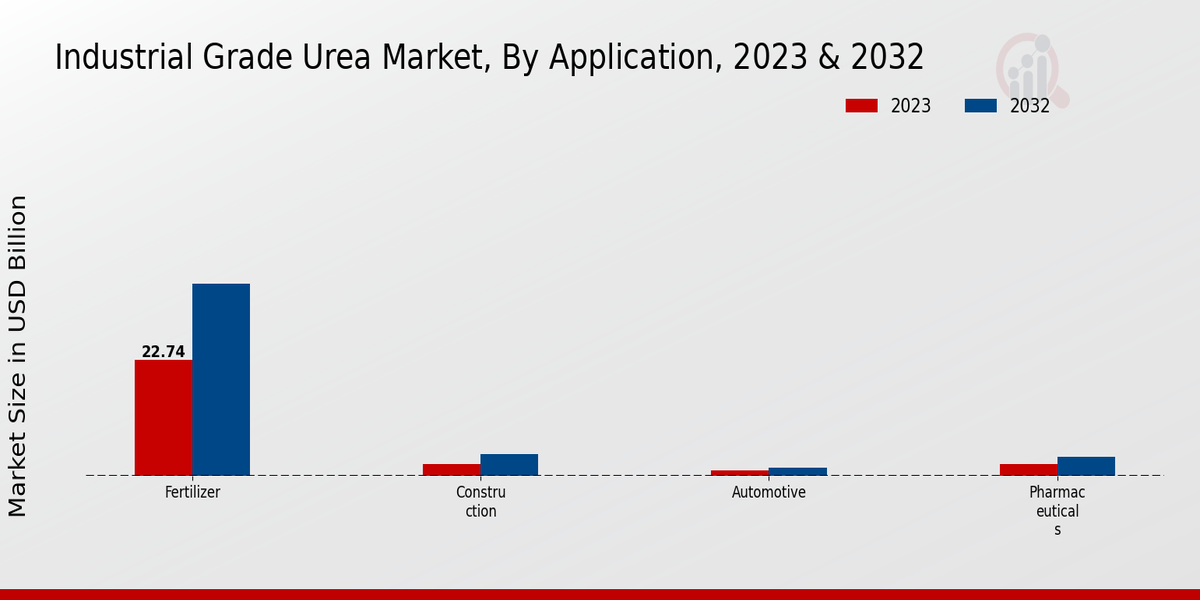 Industrial Grade Urea Market, By Application, 2023 & 2032

2023
2032

Market Size in USD Billion

22.74

Fertilizer

Constru ction

Automotive

Pharmac eutical s