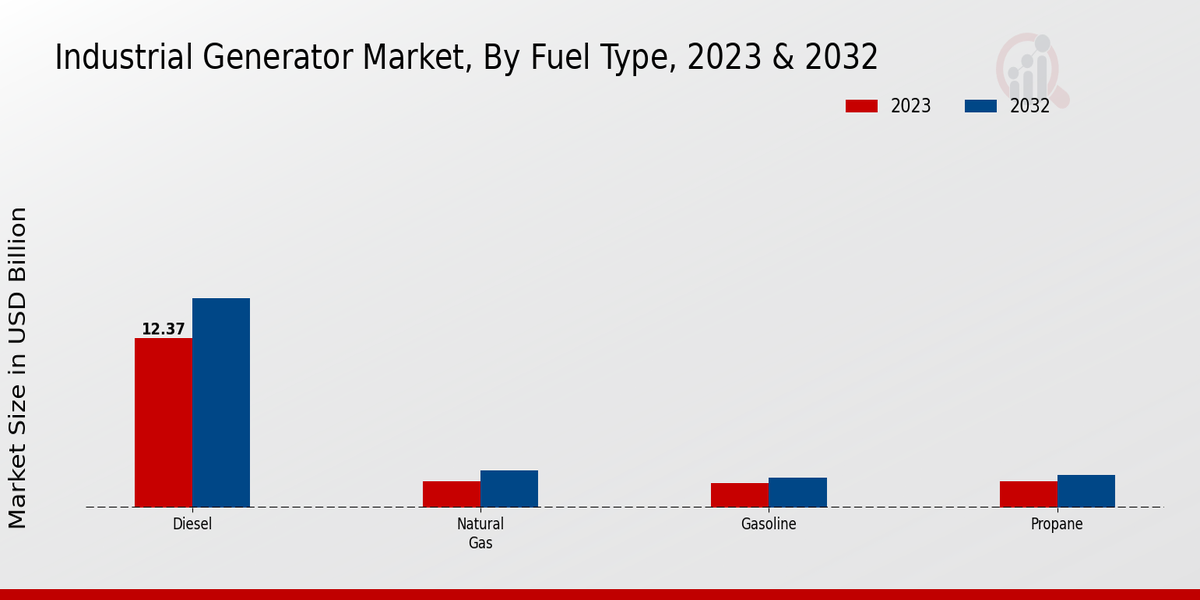 Industrial Generator Market, By Fuel Type, 2023 & 2032

2023
2032

Market Size in USD Billion

12.37

Diesel
Natural Gas
Gasoline
Propane