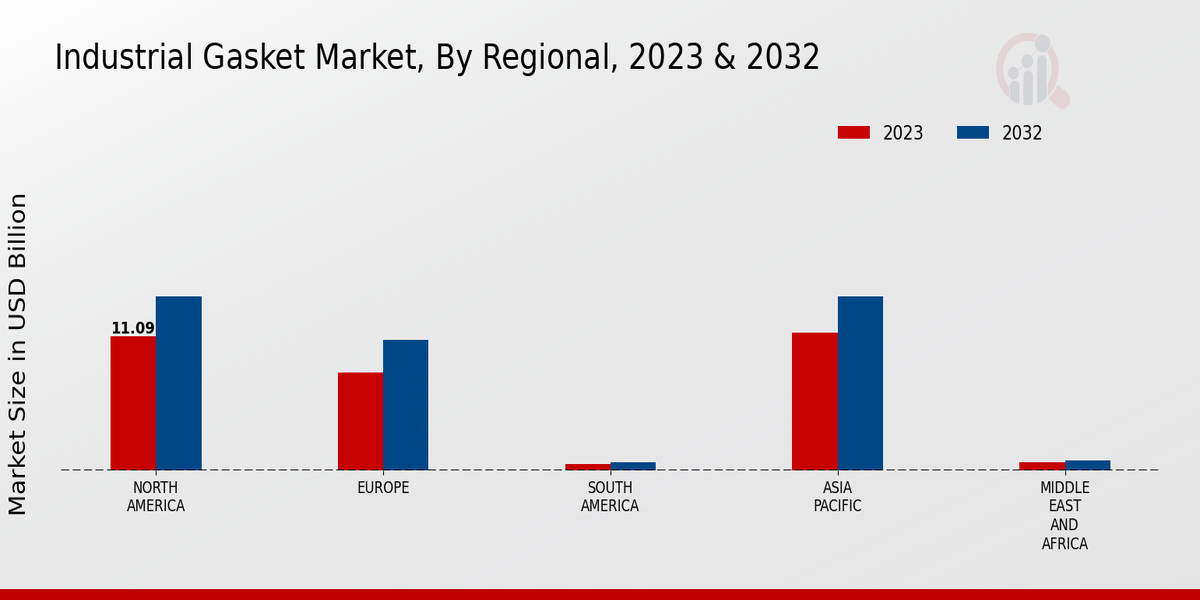 Industrial Gasket Market, By Regional, 2023 & 2032

2023 2032

Market Size in USD Billion

11.09

NORTH AMERICA

EUROPE

SOUTH AMERICA

ASIA PACIFIC

MIDDLE EAST AND AFRICA