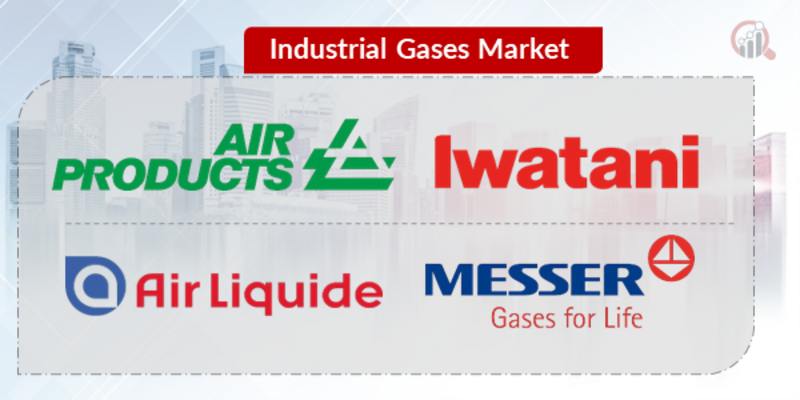 Industrial Gases Market

AIR PRODUCTS

Iwatani

Air Liquide

MESSER
Gases for Life