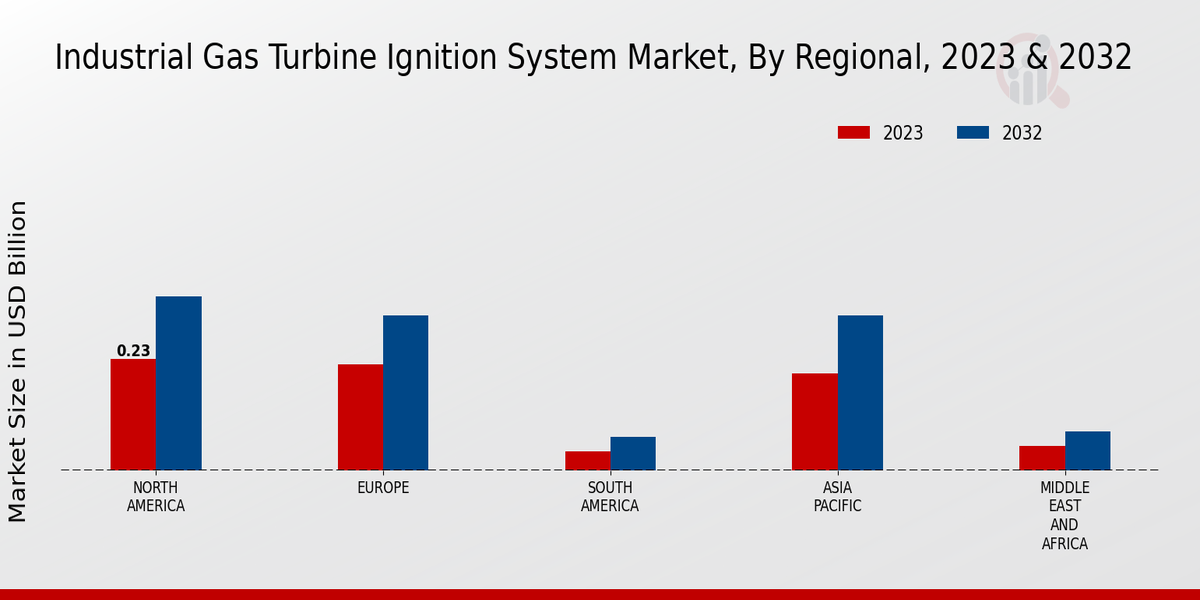 Industrial Gas Turbine Ignition System Market, By Regional, 2023 & 2032

2023
2032

Market Size in USD Billion

0.23

NORTH AMERICA
EUROPE
SOUTH AMERICA
ASIA PACIFIC
MIDDLE EAST AND AFRICA