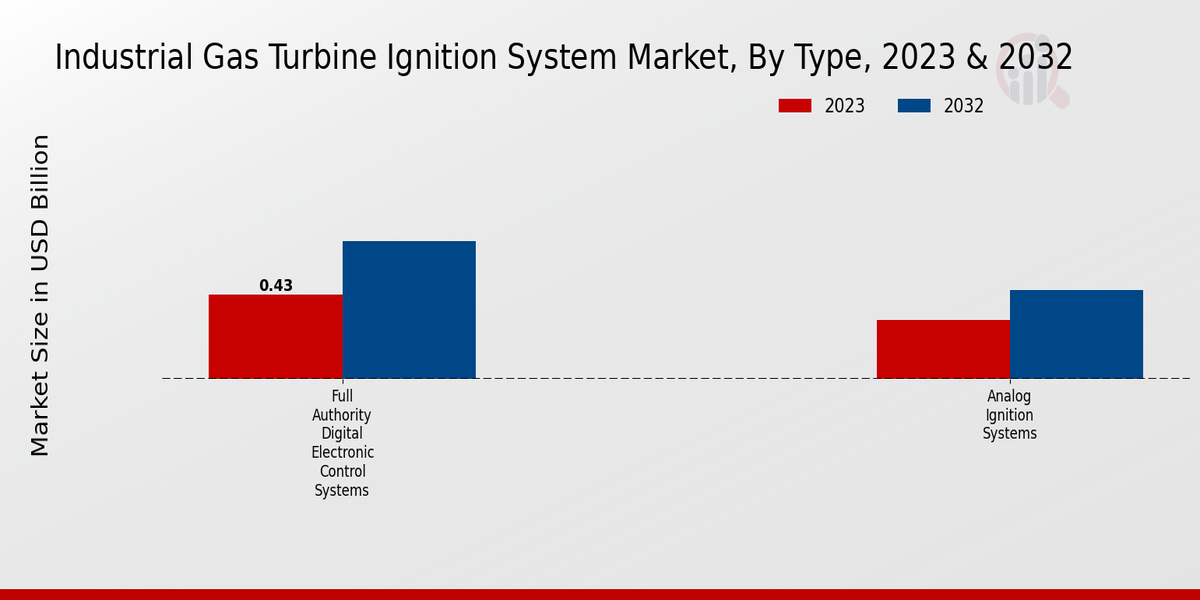 Industrial Gas Turbine Ignition System Market, By Type, 2023 & 2032

2023
2032

Market Size in USD Billion

0.43

Full Authority Digital Electronic Control Systems

Analog Ignition Systems