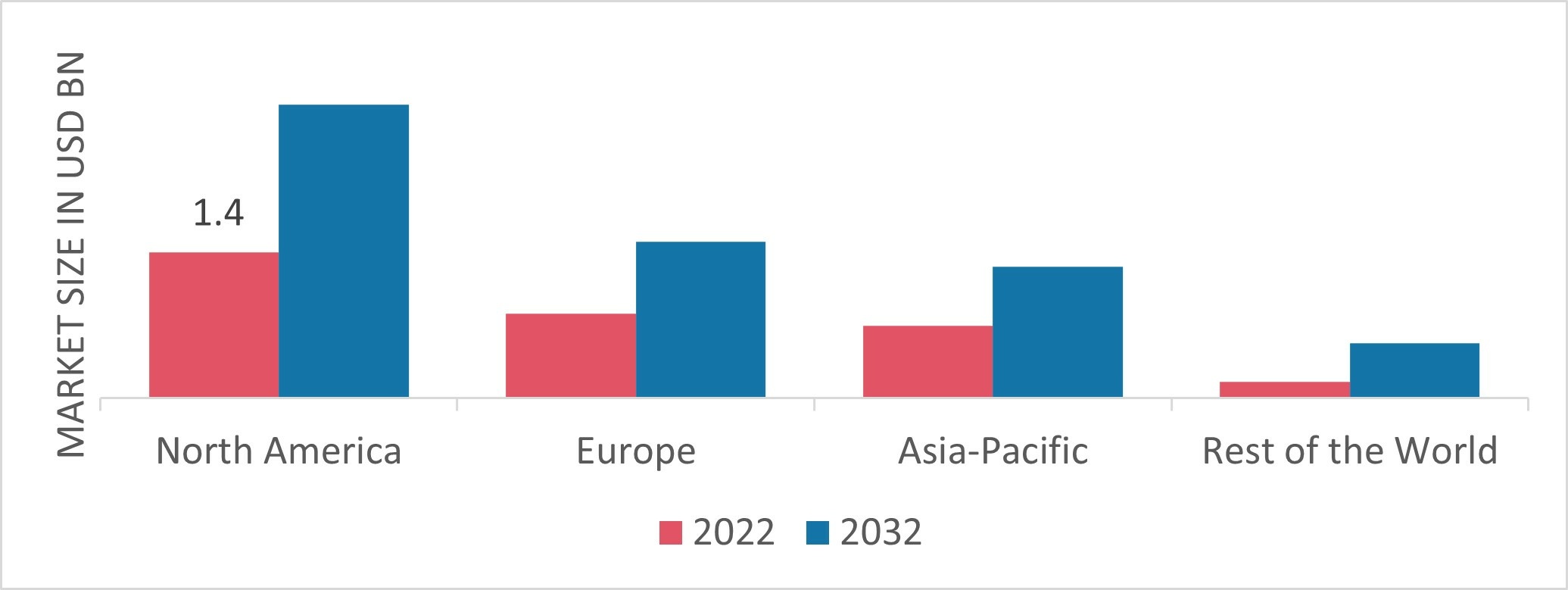 MARKET SIZE IN USD BN

1.4

North America
Europe
Asia-Pacific
Rest of the World

2022 2032