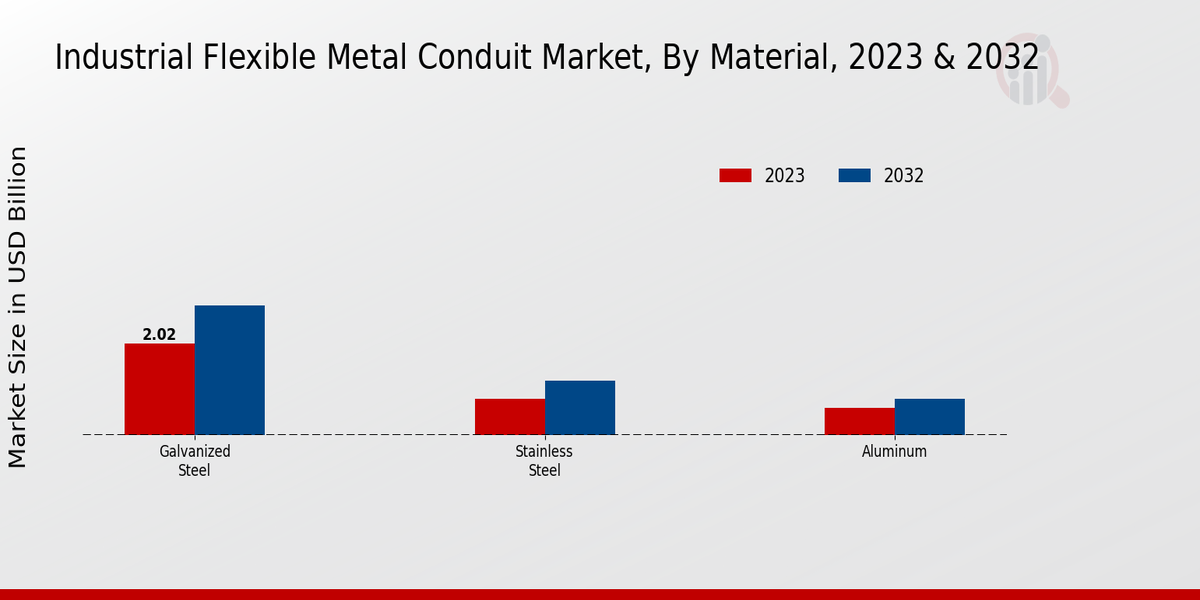 Industrial Flexible Metal Conduit Market, By Material, 2023 & 2032

2023
2032

Market Size in USD Billion

2.02

Galvanized Steel

Stainless Steel

Aluminum