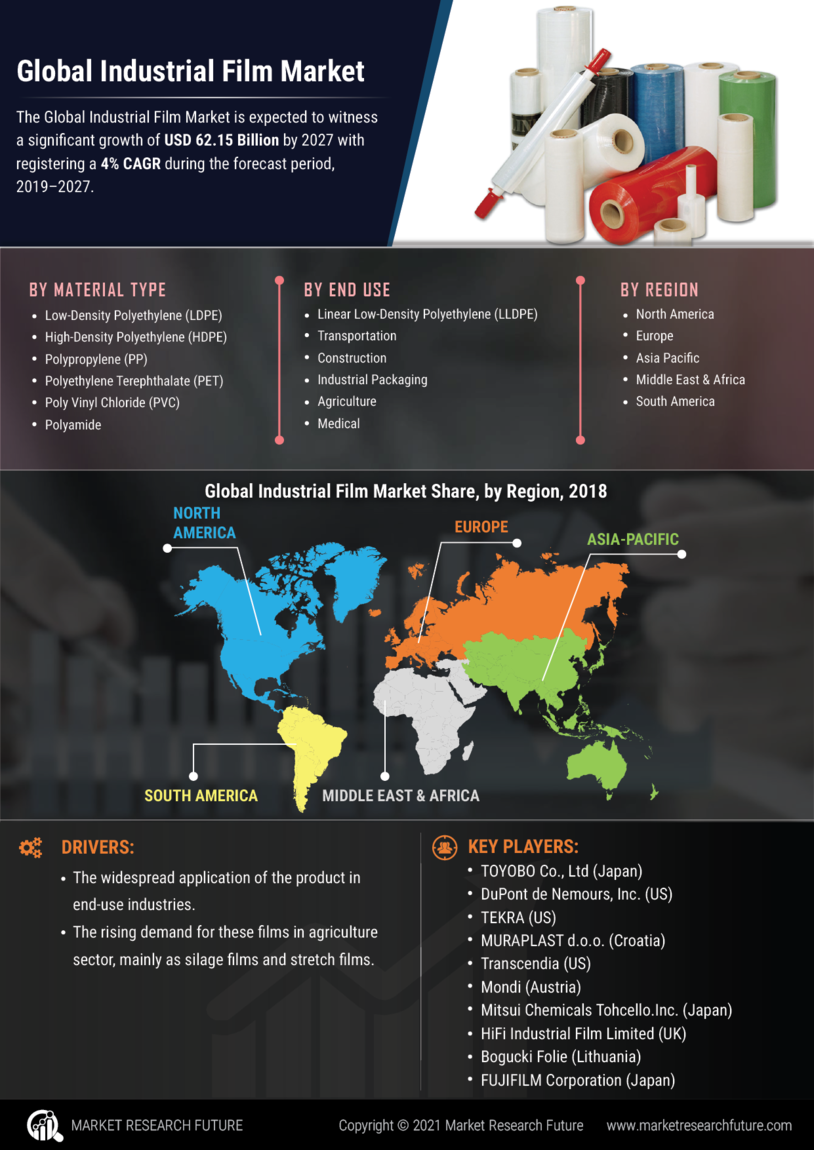 Global Industrial Film Market

The Global Industrial Film Market is expected to witness a significant growth of USD 62.15 Billion by 2027 with registering a 4% CAGR during the forecast period, 2019–2027.

BY MATERIAL TYPE
• Low-Density Polyethylene (LDPE)
• High-Density Polyethylene (HDPE)
• Polypropylene (PP)
• Polyethylene Terephthalate (PET)
• Poly Vinyl Chloride (PVC)
• Polyamide

BY END USE
• Linear Low-Density Polyethylene (LLDPE)
• Transportation
• Construction
• Industrial Packaging
• Agriculture
• Medical

BY REGION
• North America
• Europe
• Asia Pacific
• Middle East & Africa
• South America

Global Industrial Film Market Share, by Region, 2018

NORTH AMERICA
EUROPE
ASIA-PACIFIC
SOUTH AMERICA
MIDDLE EAST & AFRICA

DRIVERS:
• The widespread application of the product in end-use industries.
• The rising demand for these films in agriculture sector, mainly as silage films and stretch films.

KEY PLAYERS:
• TOYOBO Co., Ltd (Japan)
• DuPont de Nemours, Inc. (US)
• TEKRA (US)
• MURAPLAST d.o.o. (Croatia)
• Transcendia (US)
• Mondi (Austria)
• Mitsui Chemicals Tohcello.Inc. (Japan)
• HiFi Industrial Film Limited (UK)
• Bogucki Folie (Lithuania)
• FUJIFILM Corporation (Japan)

MARKET RESEARCH FUTURE
Copyright © 2021 Market Research Future
www.marketresearchfuture.com