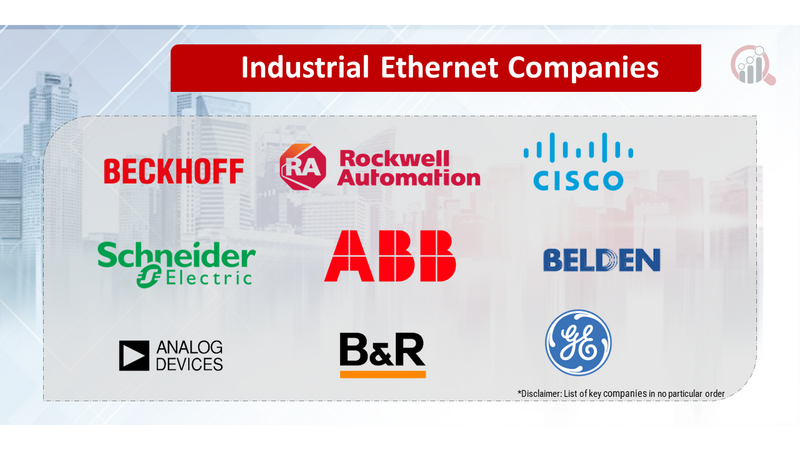 Industrial Ethernet Companies

BECKHOFF

RA Rockwell Automation

CISCO

Schneider Electric

ABB

BELDEN

ANALOG DEVICES

B&R

GE

*Disclaimer: List of key companies in no particular order