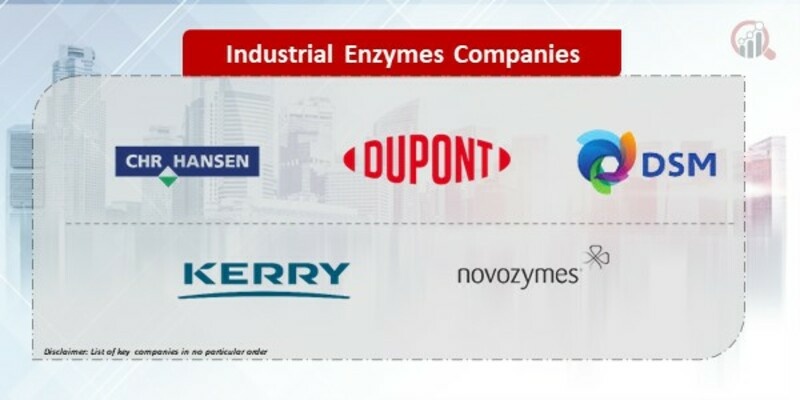 Industrial Enzymes Companies

CHR HANSEN

DUPONT

DSM

KERRY

novozymes

Disclaimer: List of key companies in no particular order