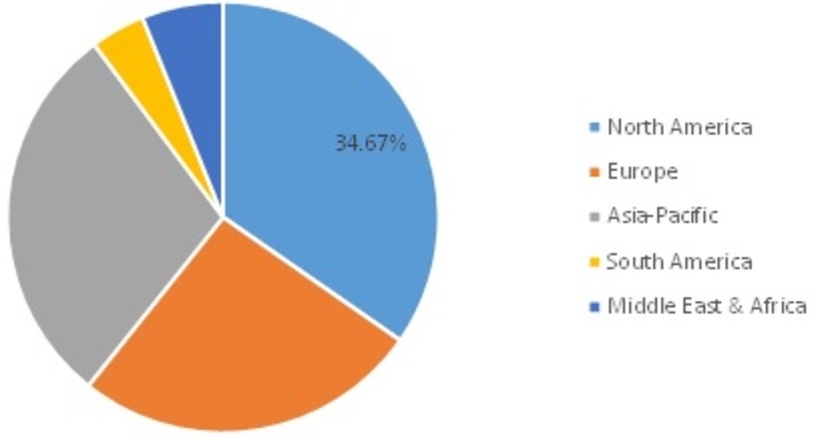 34.67%

North America
Europe
Asia-Pacific
South America
Middle East & Africa