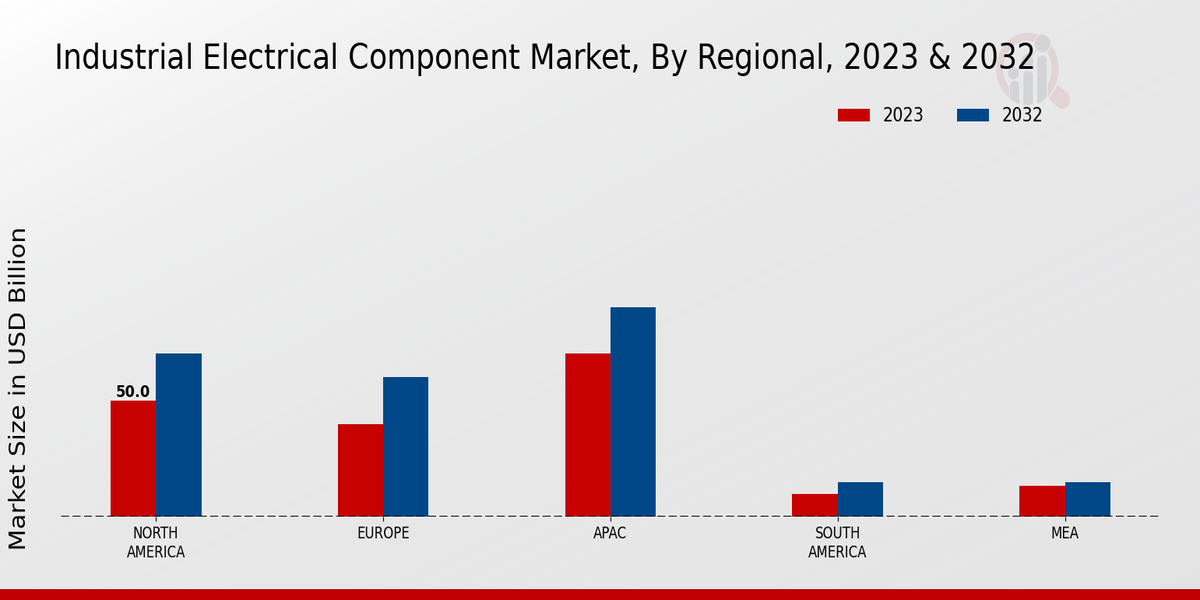 Industrial Electrical Component Market, By Regional, 2023 & 2032

2023
2032

Market Size in USD Billion

50.0

NORTH AMERICA
EUROPE
APAC
SOUTH AMERICA
MEA