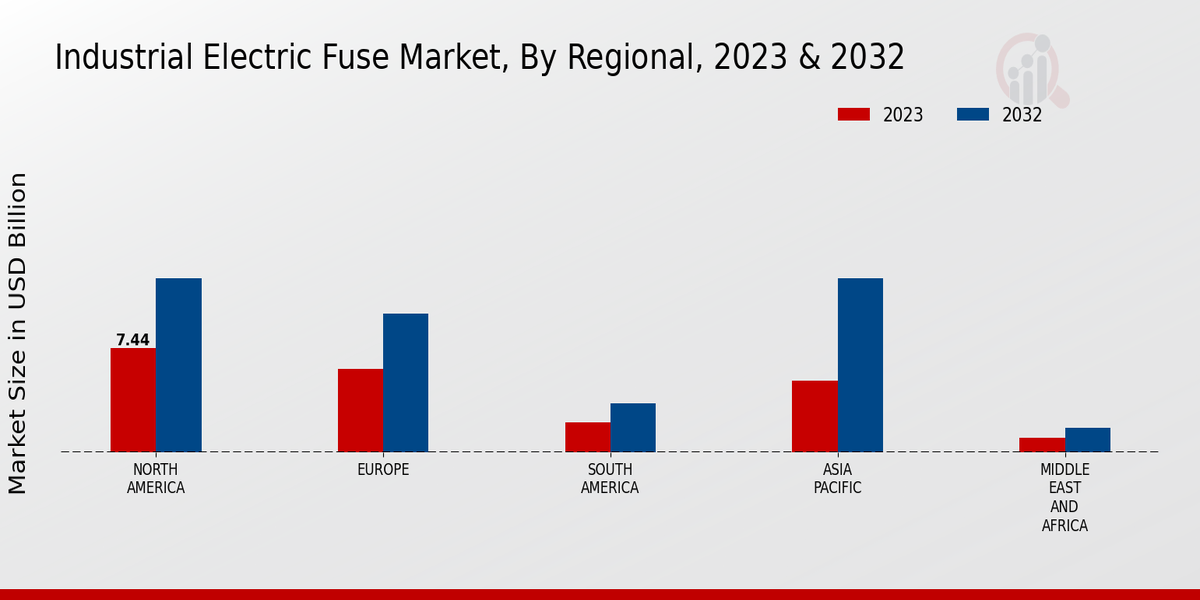 Industrial Electric Fuse Market, By Regional, 2023 & 2032

2023 2032

Market Size in USD Billion

7.44

NORTH AMERICA

EUROPE

SOUTH AMERICA

ASIA PACIFIC

MIDDLE EAST AND AFRICA