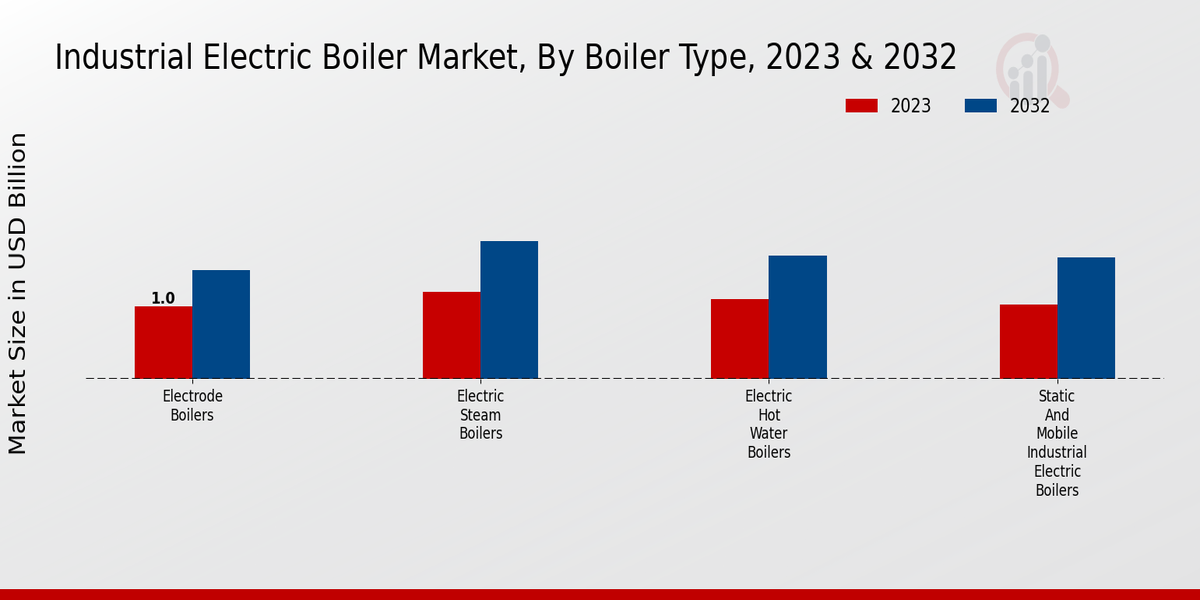 Industrial Electric Boiler Market, By Boiler Type, 2023 & 2032

2023
2032

Market Size in USD Billion

1.0

Electrode Boilers

Electric Steam Boilers

Electric Hot Water Boilers

Static And Mobile Industrial Electric Boilers