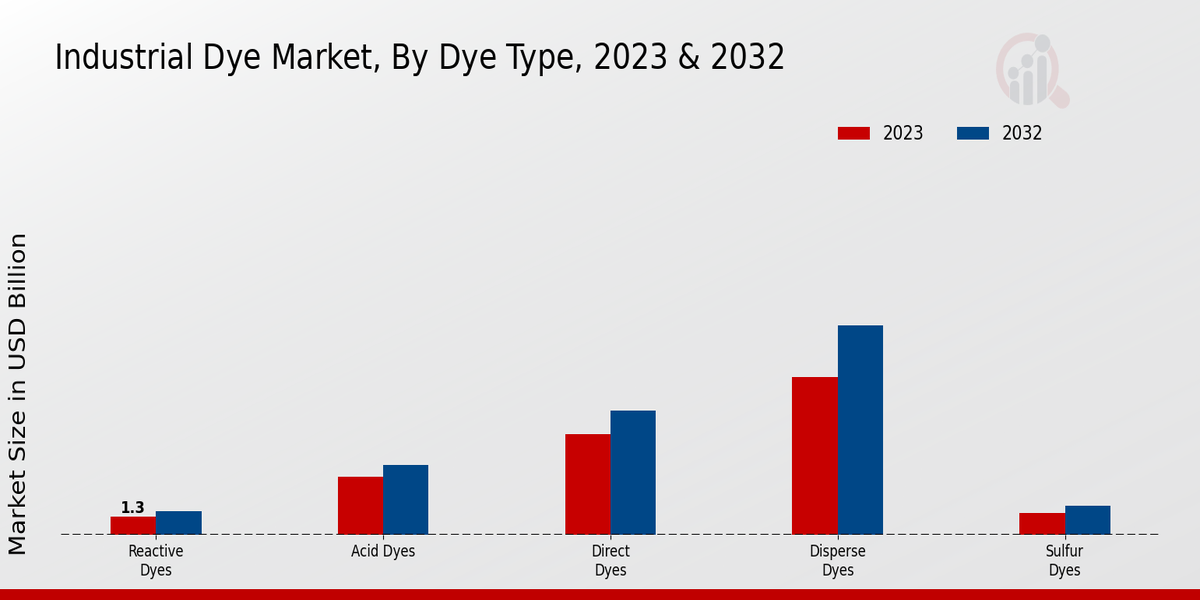 Industrial Dye Market, By Dye Type, 2023 & 2032

2023
2032

Market Size in USD Billion

1.3

Reactive Dyes
Acid Dyes
Direct Dyes
Disperse Dyes
Sulfur Dyes