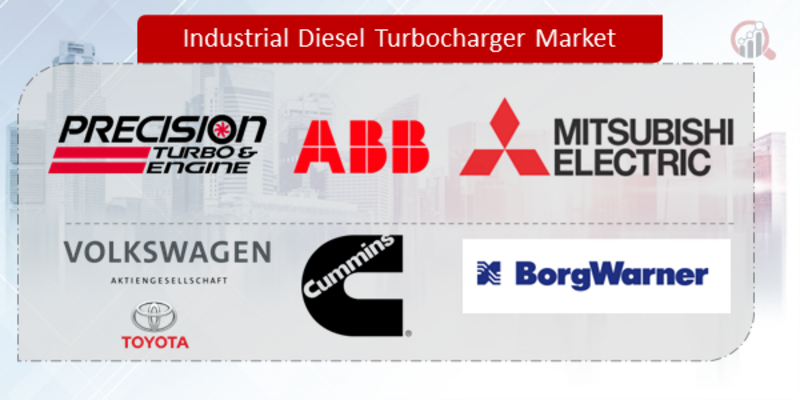 Industrial Diesel Turbocharger Market

PRECISION TURBO & ENGINE

ABB

MITSUBISHI ELECTRIC

VOLKSWAGEN AKTIENGESELLSCHAFT

TOYOTA

Cummins

BorgWarner