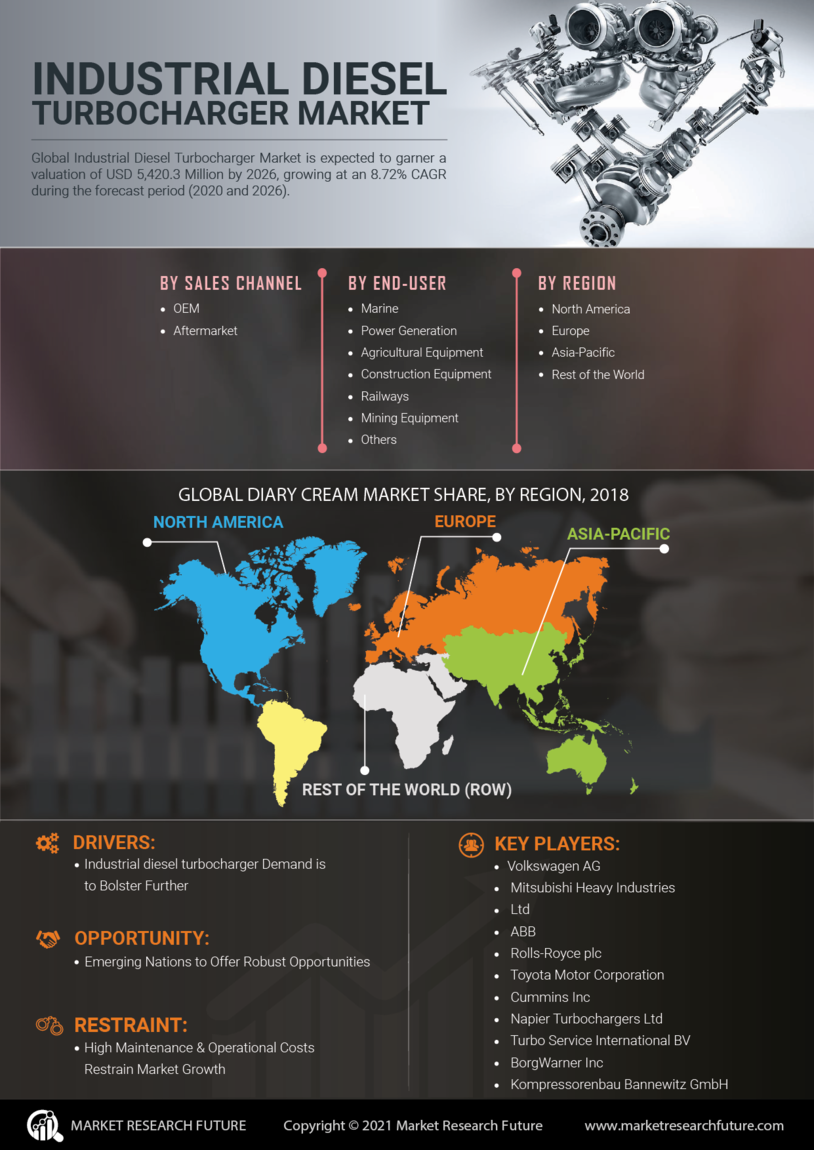 INDUSTRIAL DIESEL TURBOCHARGER MARKET

Global Industrial Diesel Turbocharger Market is expected to garner a valuation of USD 5,420.3 Million by 2026, growing at an 8.72% CAGR during the forecast period (2020 and 2026).

BY SALES CHANNEL
• OEM
• Aftermarket

BY END-USER
• Marine
• Power Generation
• Agricultural Equipment
• Construction Equipment
• Railways
• Mining Equipment
• Others

BY REGION
• North America
• Europe
• Asia-Pacific
• Rest of the World

GLOBAL DIARY CREAM MARKET SHARE, BY REGION, 2018

NORTH AMERICA
EUROPE
ASIA-PACIFIC
REST OF THE WORLD (ROW)

DRIVERS:
• Industrial diesel turbocharger Demand is to Bolster Further

OPPORTUNITY:
• Emerging Nations to Offer Robust Opportunities

RESTRAINT:
• High Maintenance & Operational Costs Restrain Market Growth

KEY PLAYERS:
• Volkswagen AG
• Mitsubishi Heavy Industries
• Ltd
• ABB
• Rolls-Royce plc
• Toyota Motor Corporation
• Cummins Inc
• Napier Turbochargers Ltd
• Turbo Service International BV
• BorgWarner Inc
• Kompressorenbau Bannewitz GmbH

MARKET RESEARCH FUTURE
Copyright © 2021 Market Research Future
www.marketresearchfuture.com