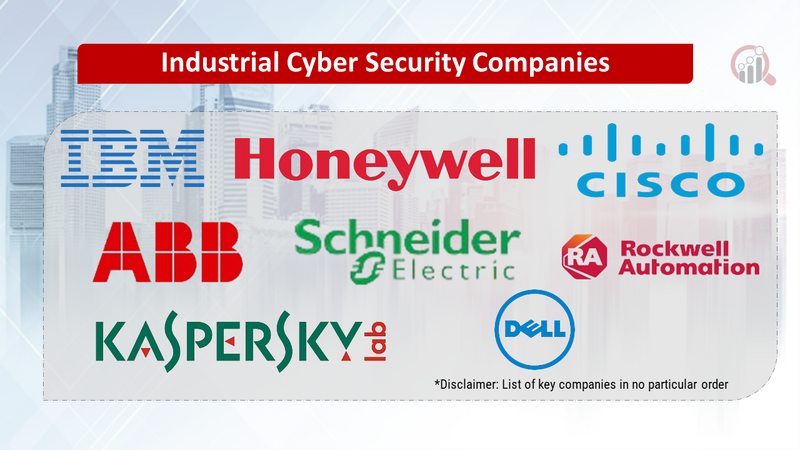 Industrial Cyber Security Companies

IBM

Honeywell

CISCO

ABB

Schneider Electric

RA Rockwell Automation

KASPERSKY lab

DELL

*Disclaimer: List of key companies in no particular order