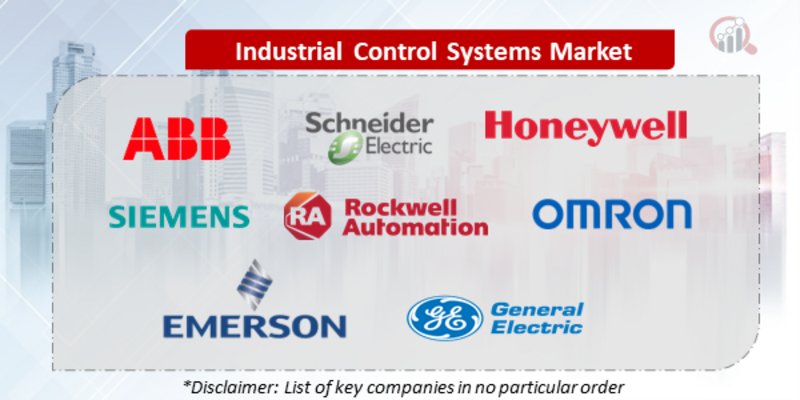 Industrial Control Systems Market

ABB

Schneider Electric

Honeywell

SIEMENS

RA Rockwell Automation

OMRON

EMERSON

GE General Electric

*Disclaimer: List of key companies in no particular order