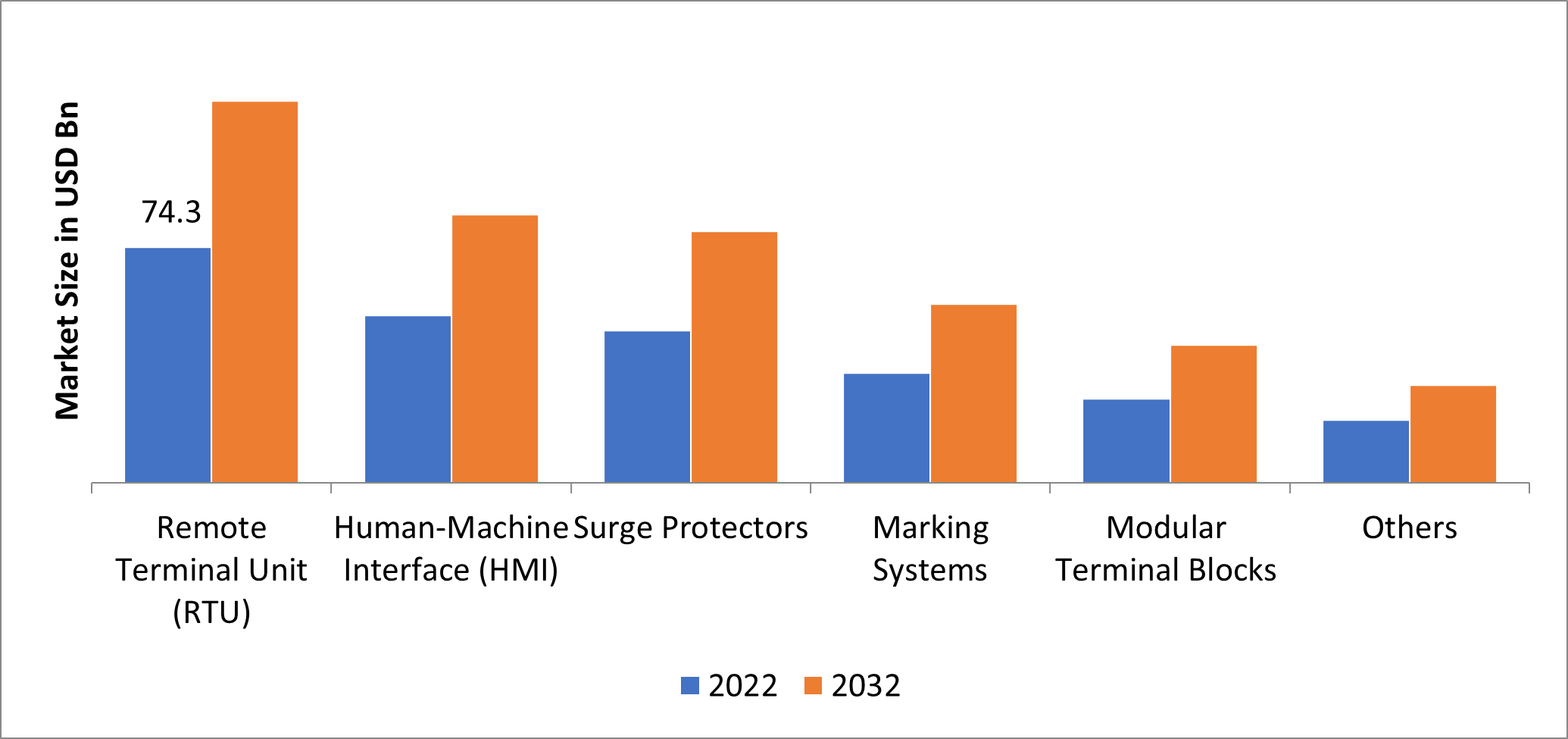 Market Size in USD Bn

74.3

Remote Terminal Unit (RTU)

Human-Machine Interface (HMI)

Surge Protectors

Marking Systems

Modular Terminal Blocks

Others

2022 2032