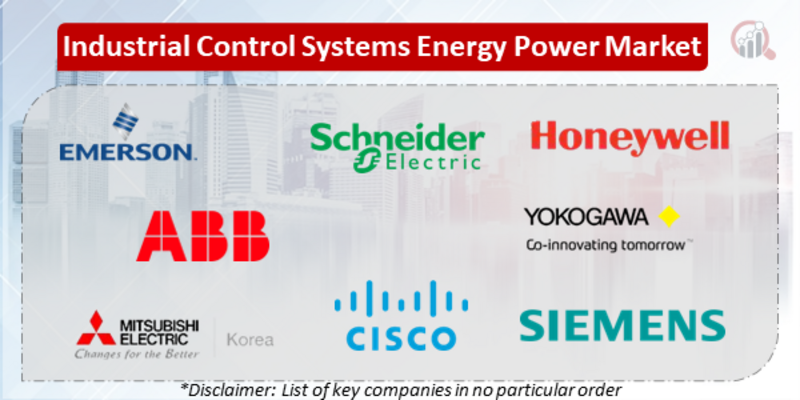 Industrial Control Systems Energy Power Market

EMERSON.

Schneider Electric

Honeywell

ABB

YOKOGAWA
Co-innovating tomorrow™

MITSUBISHI ELECTRIC
Changes for the Better
Korea

CISCO

SIEMENS

*Disclaimer: List of key companies in no particular order