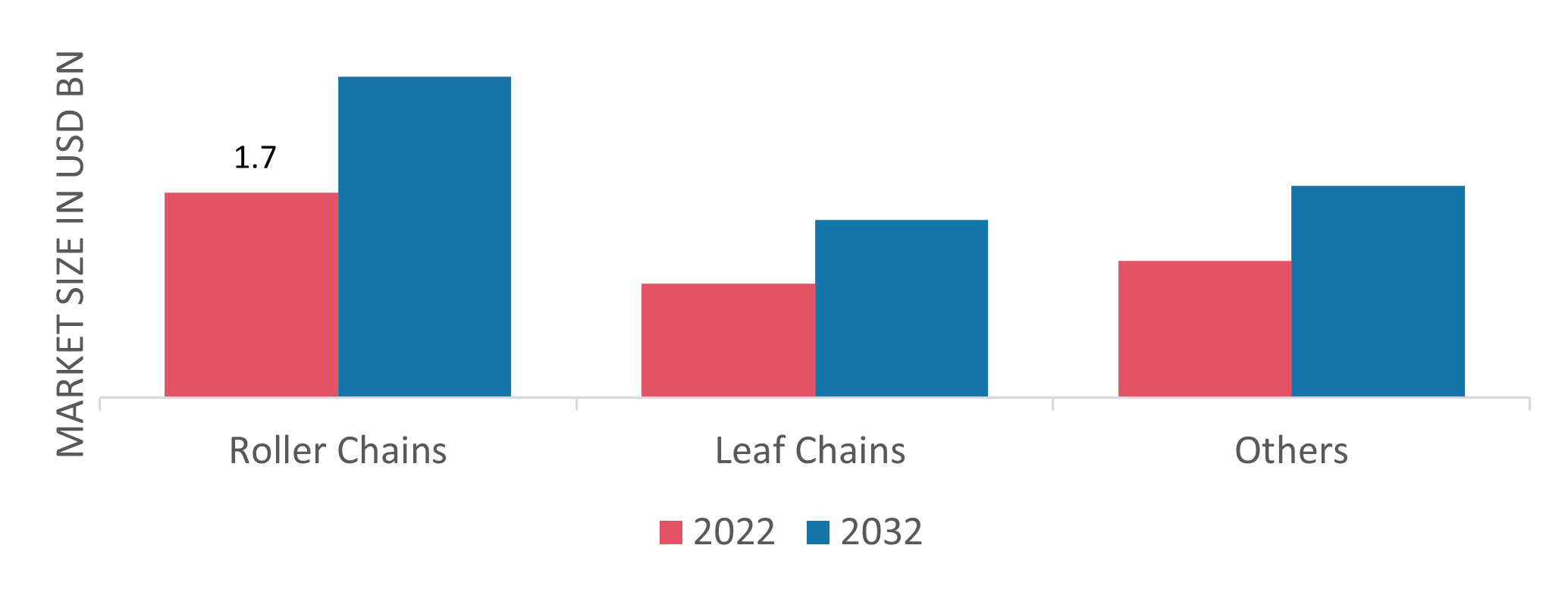 MARKET SIZE IN USD BN

1.7

Roller Chains

Leaf Chains

Others

2022

2032