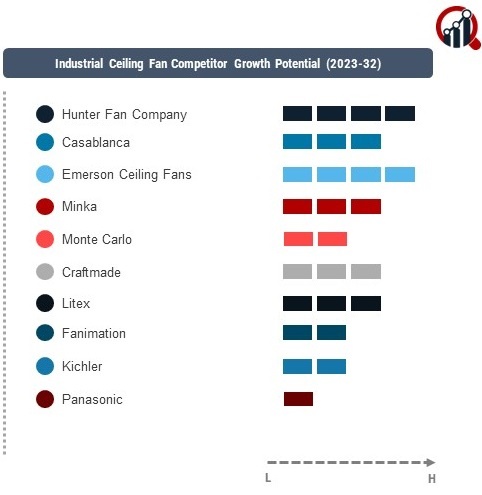 Industrial Ceiling Fan Competitor Growth Potential (2023-32)

Hunter Fan Company
Casablanca
Emerson Ceiling Fans
Minka
Monte Carlo
Craftmade
Litex
Fanimation
Kichler
Panasonic

L
H