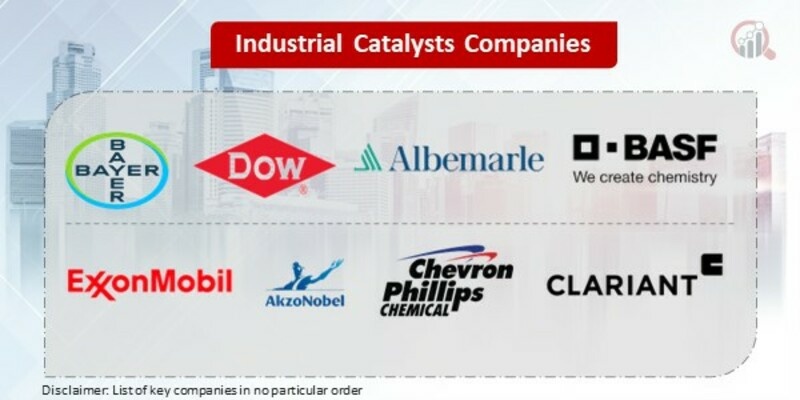 Industrial Catalysts Companies

BAYER
BAYER

DOW

Albemarle

BASF
We create chemistry

ExxonMobil

AkzoNobel

Chevron
Phillips
CHEMICAL

CLARIANT

Disclaimer: List of key companies in no particular order