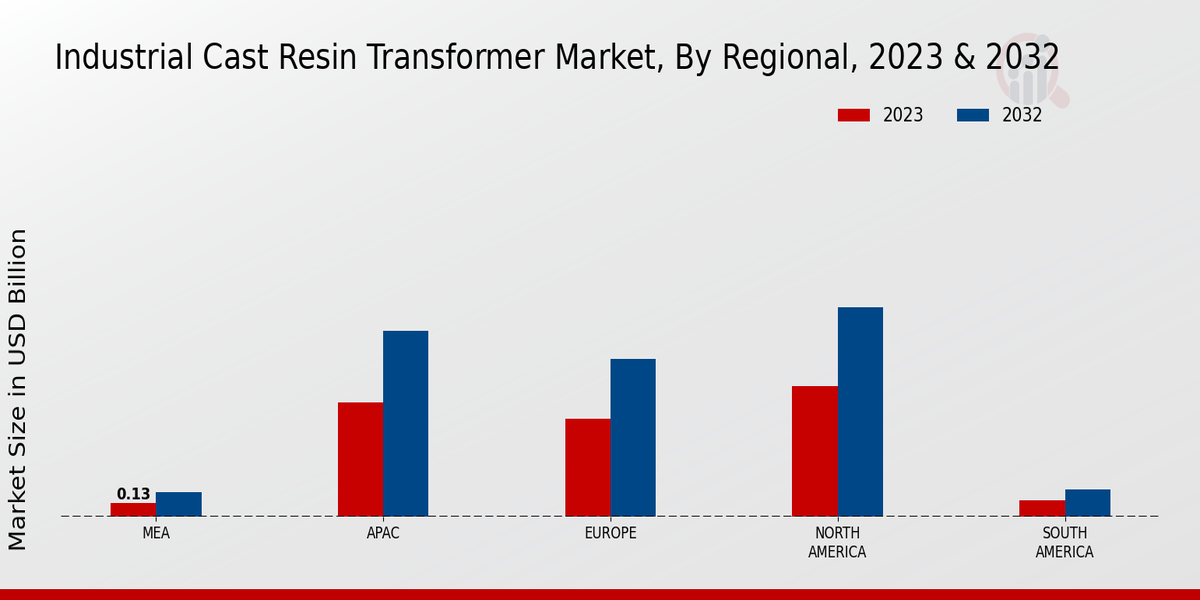 Industrial Cast Resin Transformer Market, By Regional, 2023 & 2032

2023
2032

Market Size in USD Billion

0.13

MEA
APAC
EUROPE
NORTH AMERICA
SOUTH AMERICA