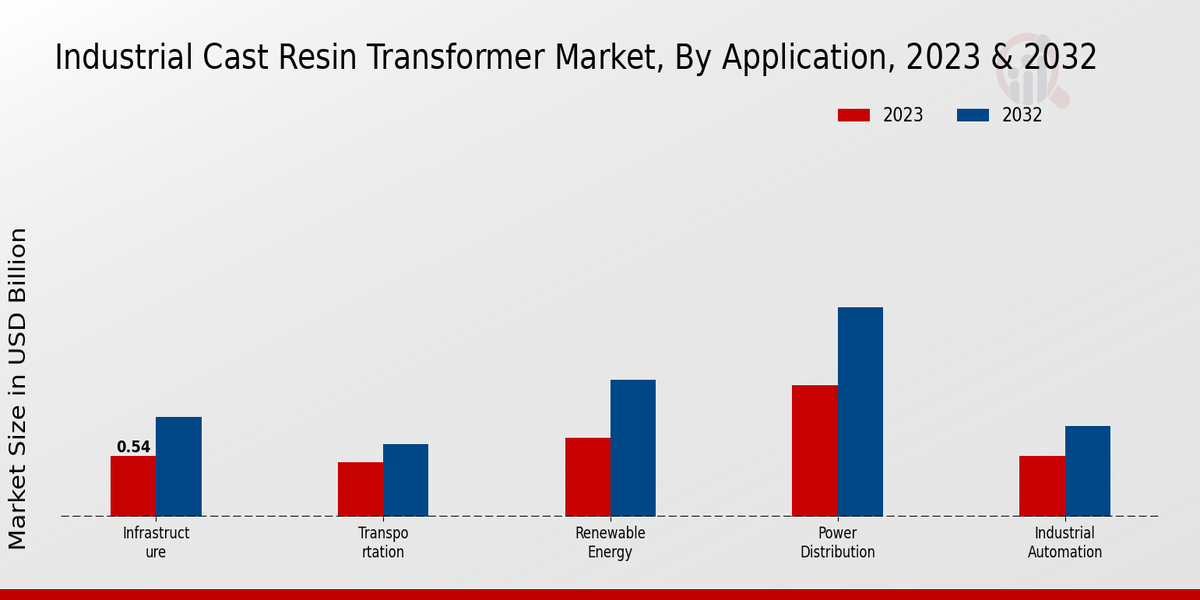 Industrial Cast Resin Transformer Market, By Application, 2023 & 2032

2023 2032

Market Size in USD Billion

0.54

Infrastruct ure

Transpo rtation

Renewable Energy

Power Distribution

Industrial Automation