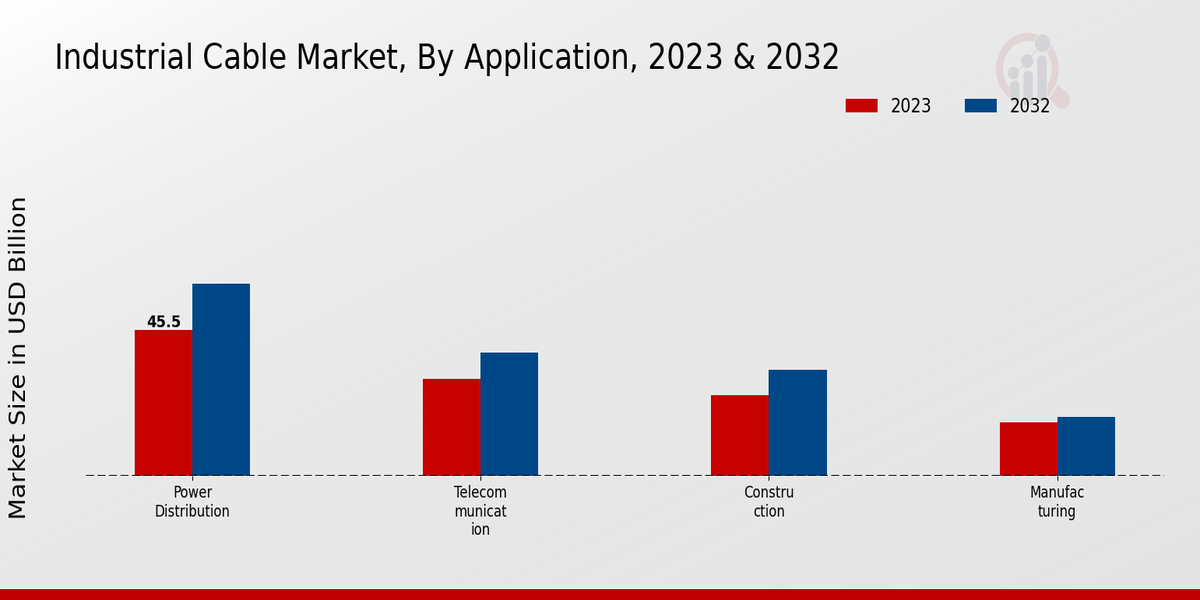 Industrial Cable Market, By Application, 2023 & 2032

2023 2032

Market Size in USD Billion

45.5

Power Distribution

Telecom municat ion

Constru ction

Manufac turing