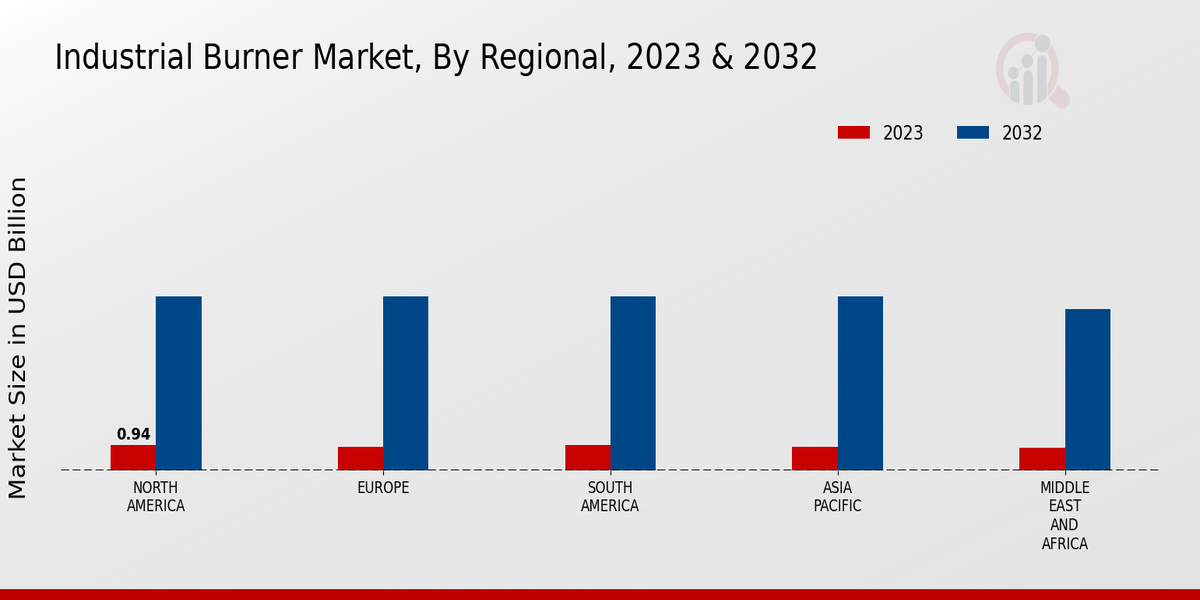 Industrial Burner Market, By Regional, 2023 & 2032

2023
2032

Market Size in USD Billion

0.94

NORTH AMERICA
EUROPE
SOUTH AMERICA
ASIA PACIFIC
MIDDLE EAST AND AFRICA