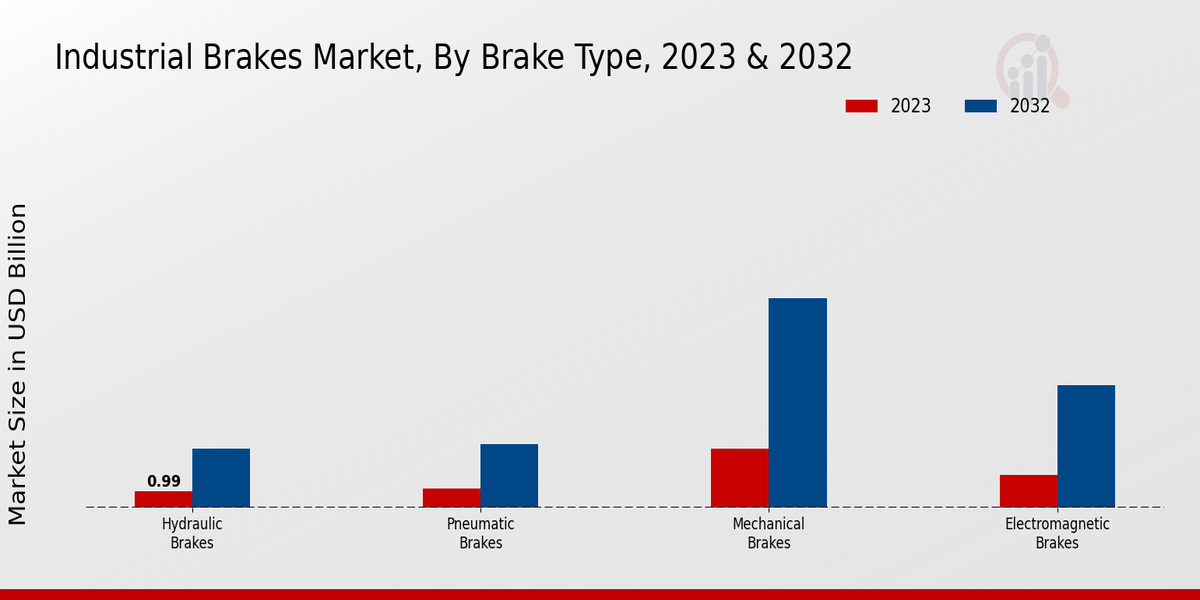 Industrial Brakes Market, By Brake Type, 2023 & 2032

2023
2032

Market Size in USD Billion

0.99

Hydraulic Brakes
Pneumatic Brakes
Mechanical Brakes
Electromagnetic Brakes