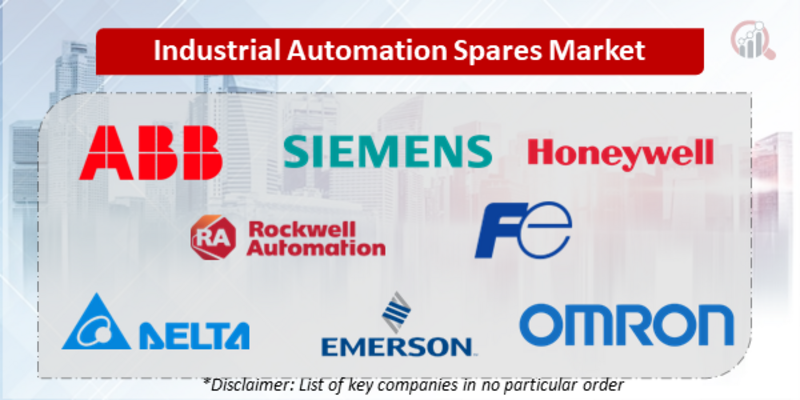 Industrial Automation Spares Market

ABB

SIEMENS

Honeywell

RA Rockwell Automation

Fe

DELTA

EMERSON

OMRON

*Disclaimer: List of key companies in no particular order