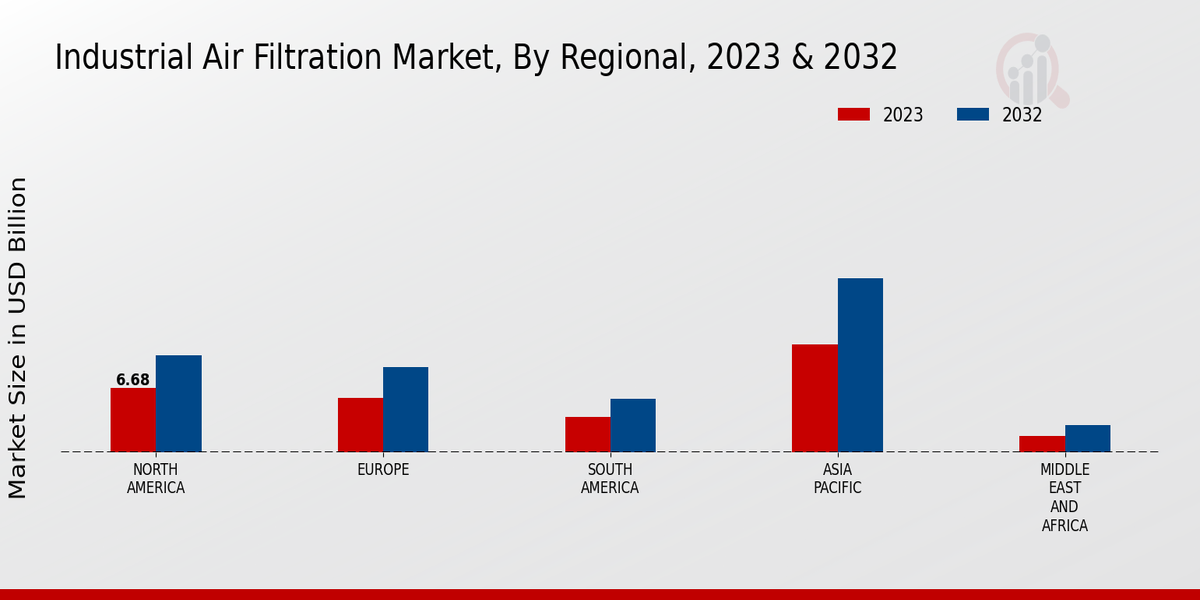 Industrial Air Filtration Market, By Regional, 2023 & 2032

2023
2032

Market Size in USD Billion

6.68

NORTH AMERICA
EUROPE
SOUTH AMERICA
ASIA PACIFIC
MIDDLE EAST AND AFRICA