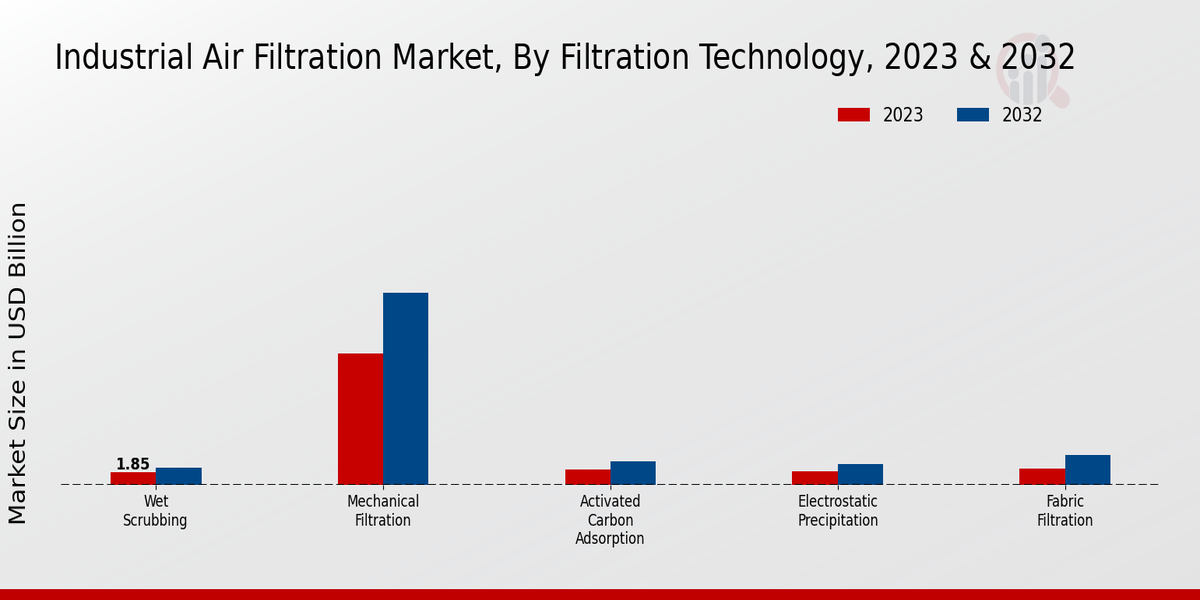 Industrial Air Filtration Market, By Filtration Technology, 2023 & 2032

2023
2032

Market Size in USD Billion

1.85

Wet Scrubbing

Mechanical Filtration

Activated Carbon Adsorption

Electrostatic Precipitation

Fabric Filtration