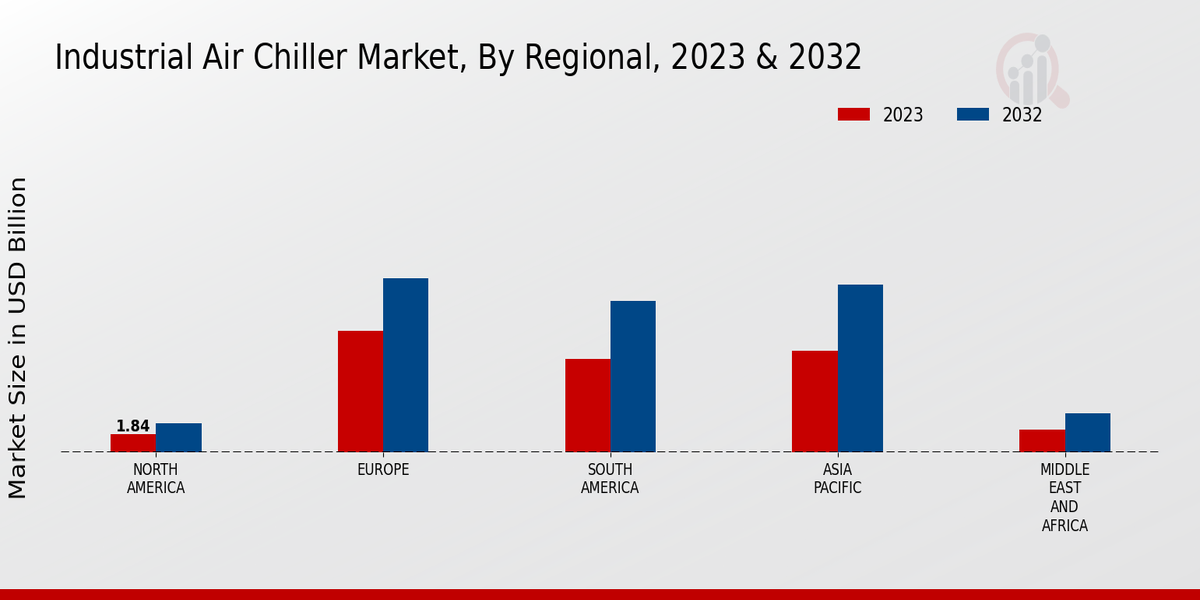 Industrial Air Chiller Market, By Regional, 2023 & 2032

2023
2032

Market Size in USD Billion

1.84

NORTH AMERICA
EUROPE
SOUTH AMERICA
ASIA PACIFIC
MIDDLE EAST AND AFRICA