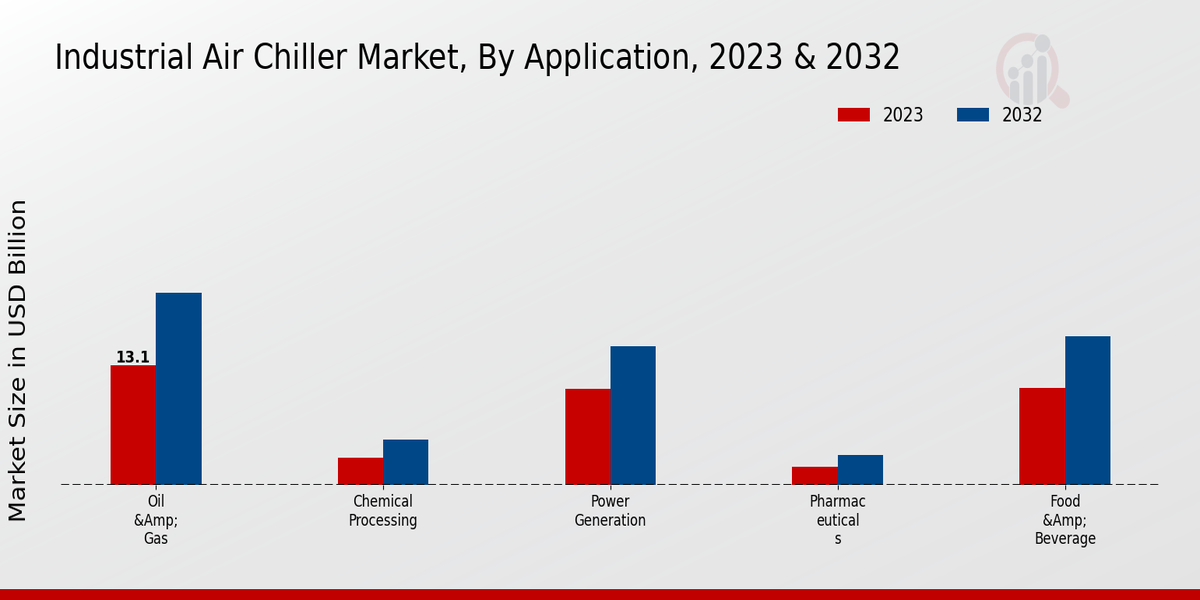 Industrial Air Chiller Market, By Application, 2023 & 2032

2023 2032

Market Size in USD Billion

13.1

Oil &Amp; Gas

Chemical Processing

Power Generation

Pharmac eutical s

Food &Amp; Beverage