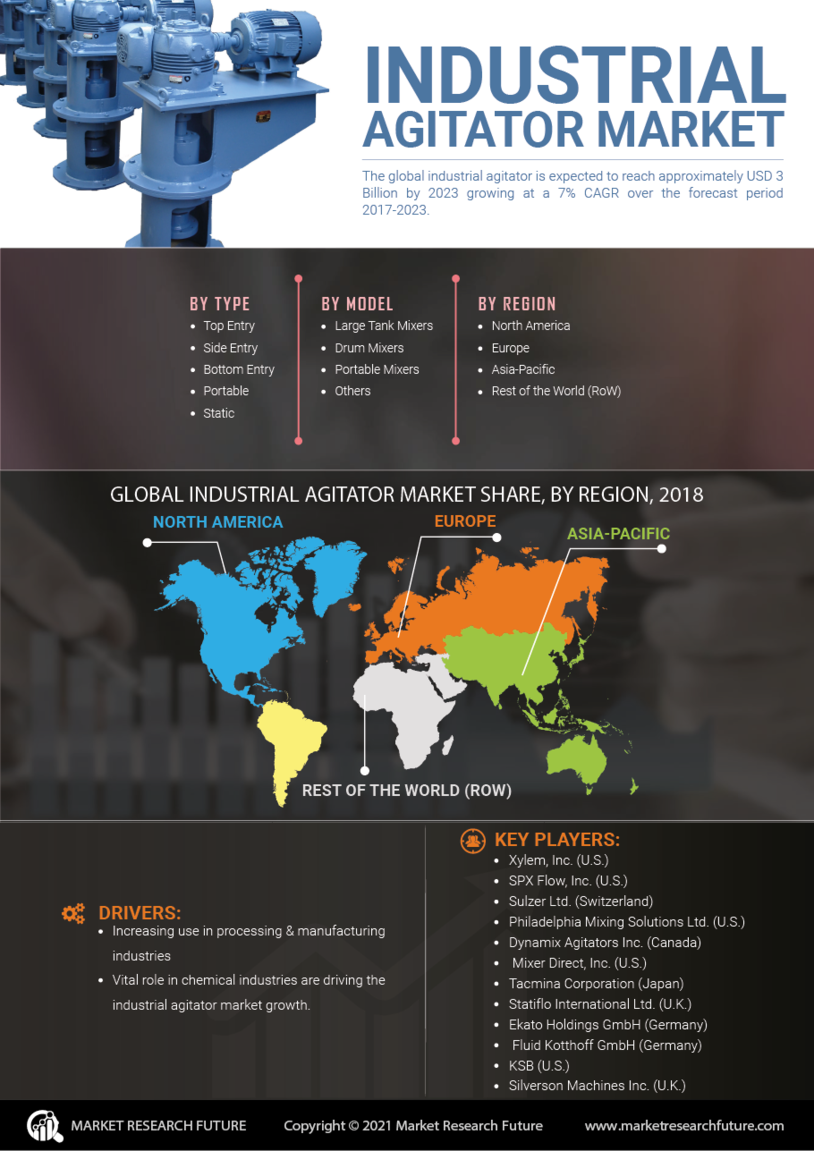 INDUSTRIAL AGITATOR MARKET

The global industrial agitator is expected to reach approximately USD 3 Billion by 2023 growing at a 7% CAGR over the forecast period 2017-2023.

BY TYPE
- Top Entry
- Side Entry
- Bottom Entry
- Portable
- Static

BY MODEL
- Large Tank Mixers
- Drum Mixers
- Portable Mixers
- Others

BY REGION
- North America
- Europe
- Asia-Pacific
- Rest of the World (RoW)

GLOBAL INDUSTRIAL AGITATOR MARKET SHARE, BY REGION, 2018

NORTH AMERICA

EUROPE

ASIA-PACIFIC

REST OF THE WORLD (ROW)

DRIVERS:
- Increasing use in processing & manufacturing industries
- Vital role in chemical industries are driving the industrial agitator market growth.

KEY PLAYERS:
- Xylem, Inc. (U.S.)
- SPX Flow, Inc. (U.S.)
- Sulzer Ltd. (Switzerland)
- Philadelphia Mixing Solutions Ltd. (U.S.)
- Dynamix Agitators Inc. (Canada)
- Mixer Direct, Inc. (U.S.)
- Tacmina Corporation (Japan)
- Statiflo International Ltd. (U.K.)
- Ekato Holdings GmbH (Germany)
- Fluid Kotthoff GmbH (Germany)
- KSB (U.S.)
- Silverson Machines Inc. (U.K.)

MARKET RESEARCH FUTURE

Copyright © 2021 Market Research Future

www.marketresearchfuture.com